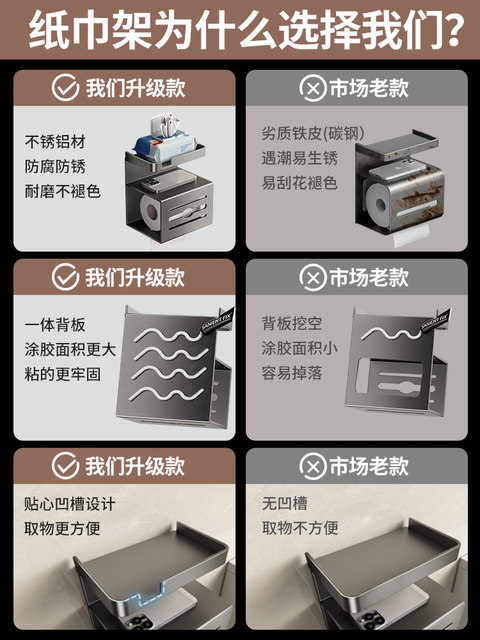 纸巾架为什么选择我们?

我们升级款

不锈铝材
防腐防锈
耐磨不褪色

市场老款

劣质铁皮(碳钢)
遇潮易生锈
易刮花褪色

我们升级款

一体背板
涂胶面积更大
粘的更牢固

SANIENT FIX

市场老款

背板挖空
涂胶面积小
容易掉落

SANIENT FIX

我们升级款

贴心凹槽设计
取物更方便

市场老款

无凹槽
取物不方便