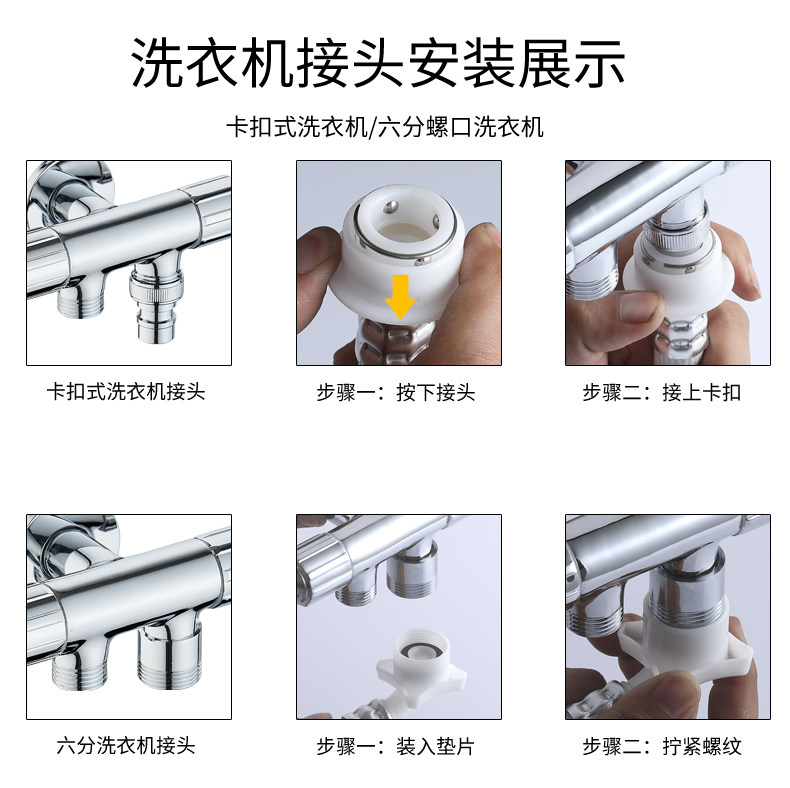 洗衣机接头安装展示

卡扣式洗衣机/六分螺口洗衣机

卡扣式洗衣机接头

步骤一：按下接头

步骤二：接上卡扣

六分洗衣机接头

步骤一：装入垫片

步骤二：拧紧螺纹