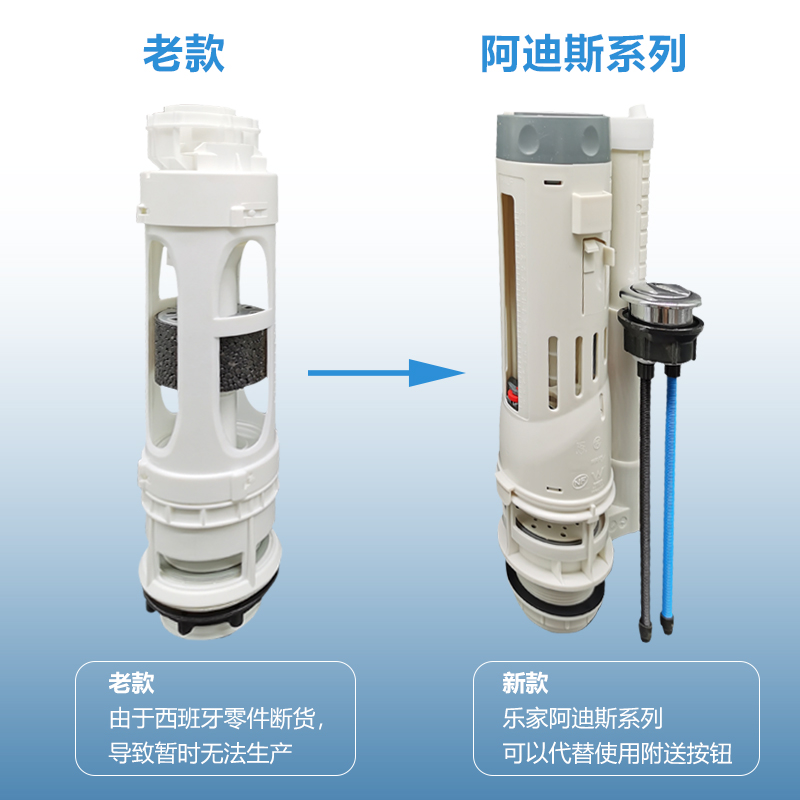 老款

阿迪斯系列

老款
由于西班牙零件断货，
导致暂时无法生产

新款
乐家阿迪斯系列
可以代替使用附送按钮