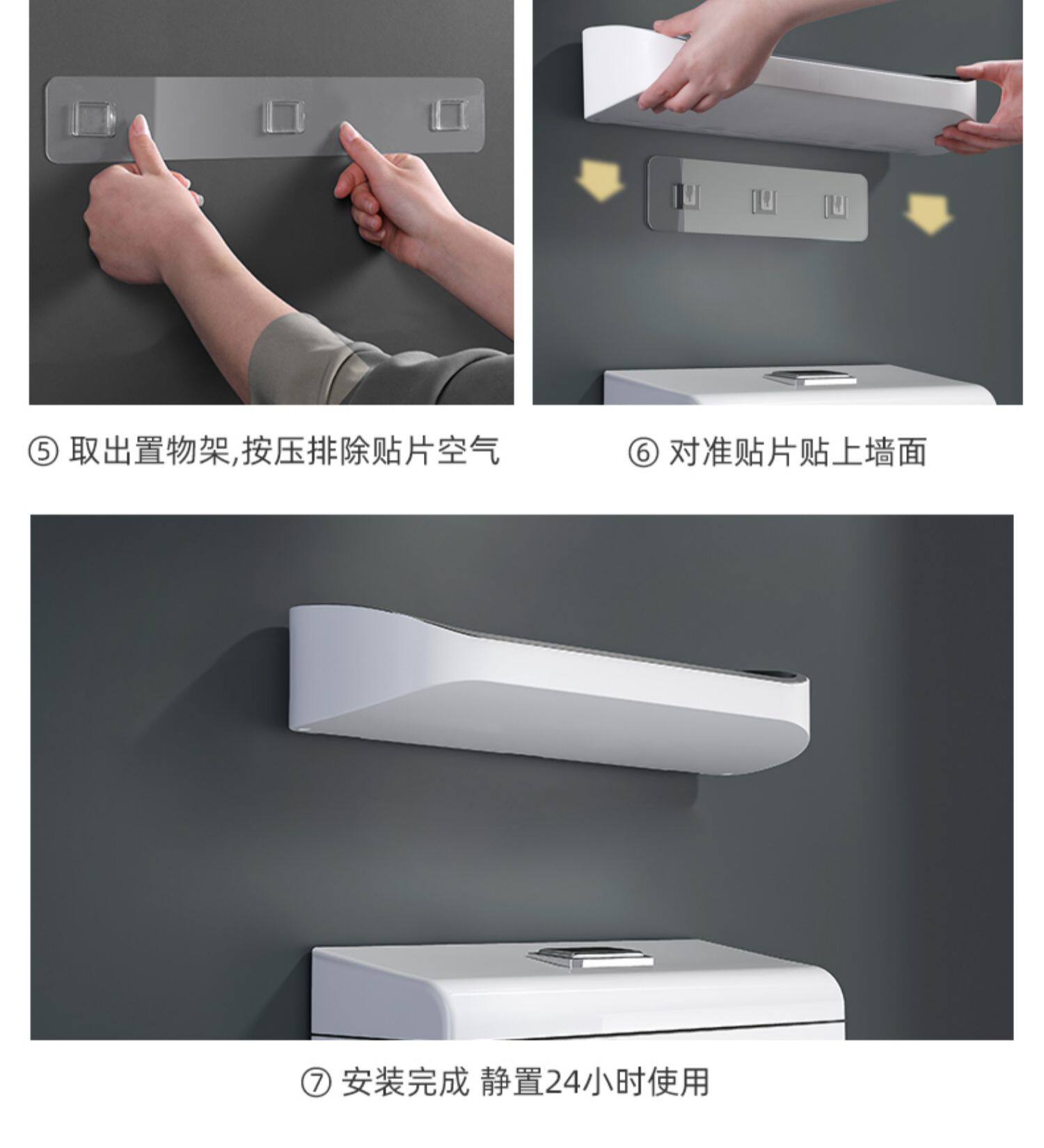 ⑤ 取出置物架,按压排除贴片空气

⑥ 对准贴片贴上墙面

⑦ 安装完成 静置24小时使用