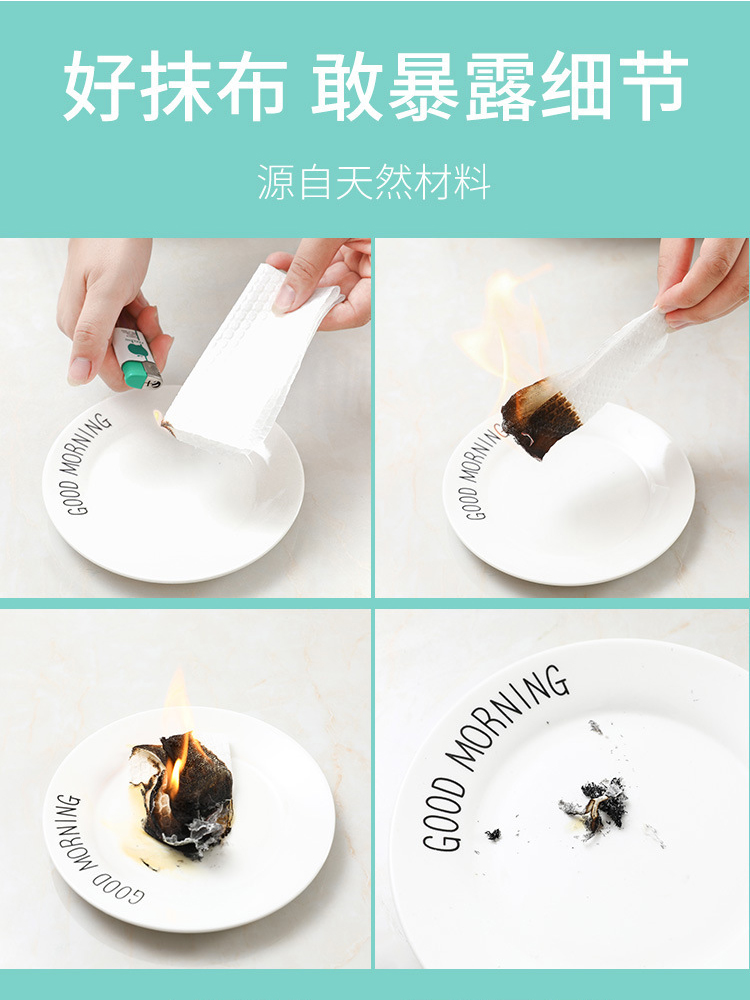 好抹布 敢暴露细节

源自天然材料

GOOD MORNING

GOOD MORNING

GOOD MORNING

GOOD MORNING