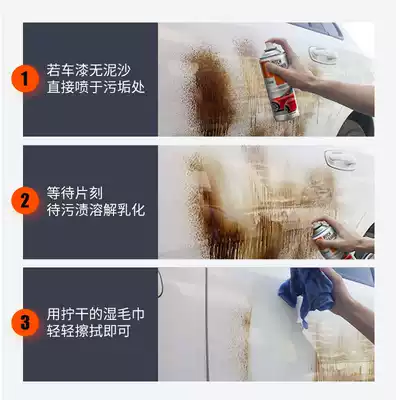 1 若车漆无泥沙
直接喷于污垢处

2 等待片刻
待污渍溶解乳化

3 用拧干的湿毛巾
轻轻擦拭即可