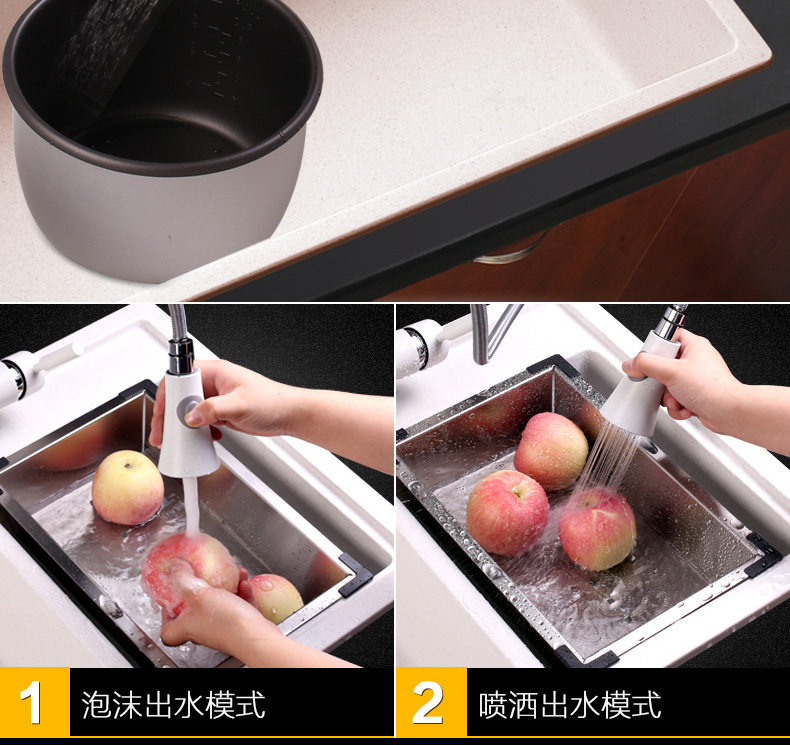 1 泡沫出水模式

2 喷洒出水模式