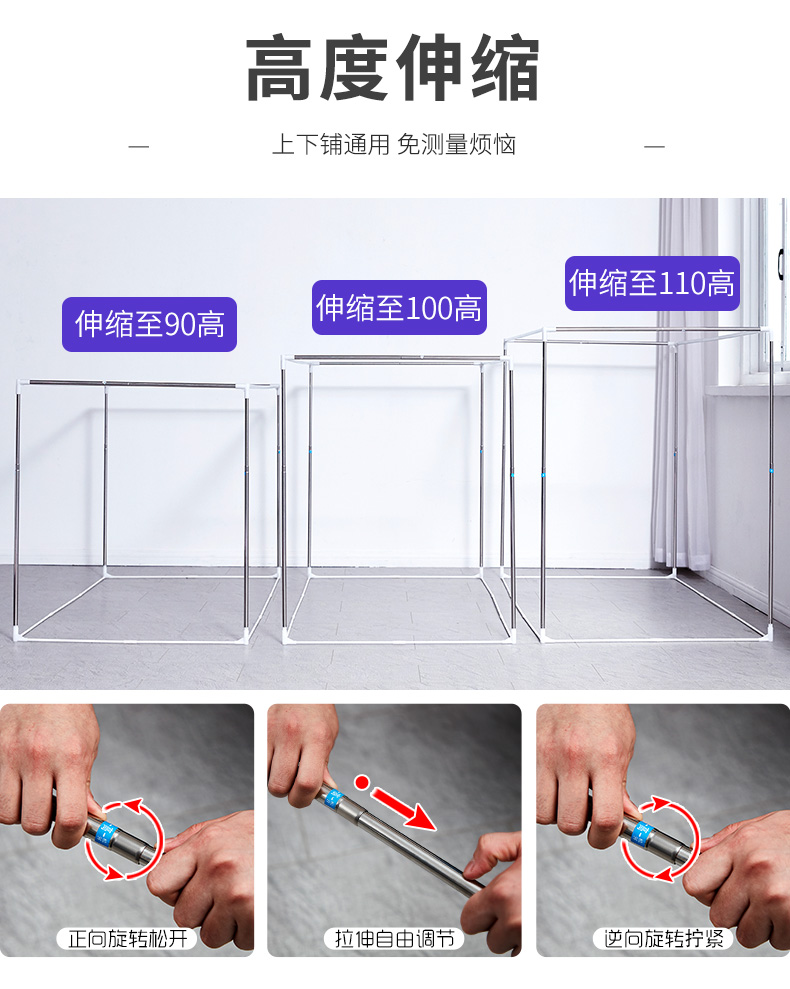 高度伸缩

— 上下铺通用 免测量烦恼 —

伸缩至90高

伸缩至100高

伸缩至110高

正向旋转松开

拉伸自由调节

逆向旋转拧紧