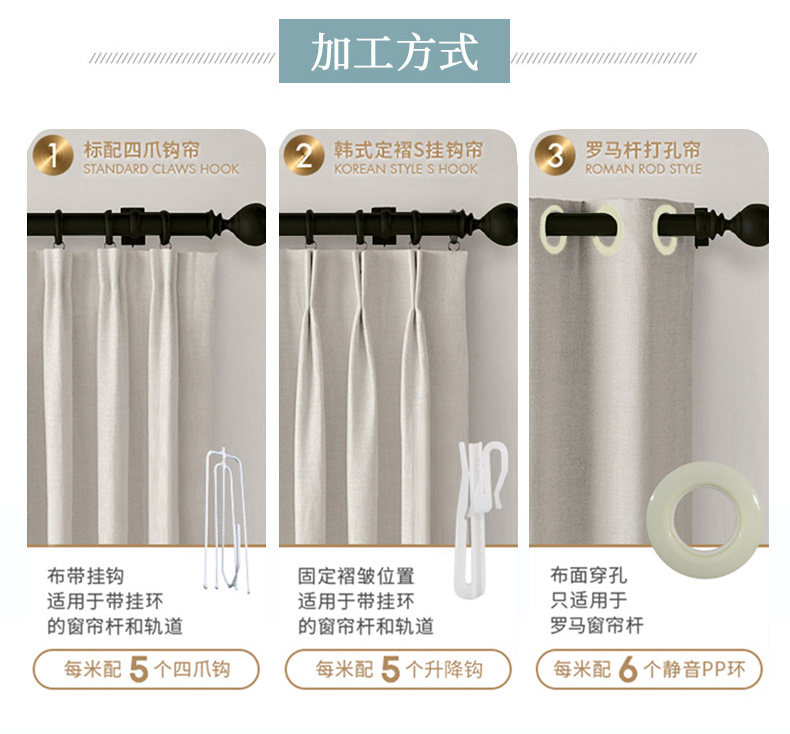 加工方式

1 标配四爪钩帘
STANDARD CLAWS HOOK

布带挂钩
适用于带挂环
的窗帘杆和轨道

每米配 5 个四爪钩

2 韩式定褶S挂钩帘
KOREAN STYLE S HOOK

固定褶皱位置
适用于带挂环
的窗帘杆和轨道

每米配 5 个升降钩

3 罗马杆打孔帘
ROMAN ROD STYLE

布面穿孔
只适用于
罗马窗帘杆

每米配 6 个静音PP环