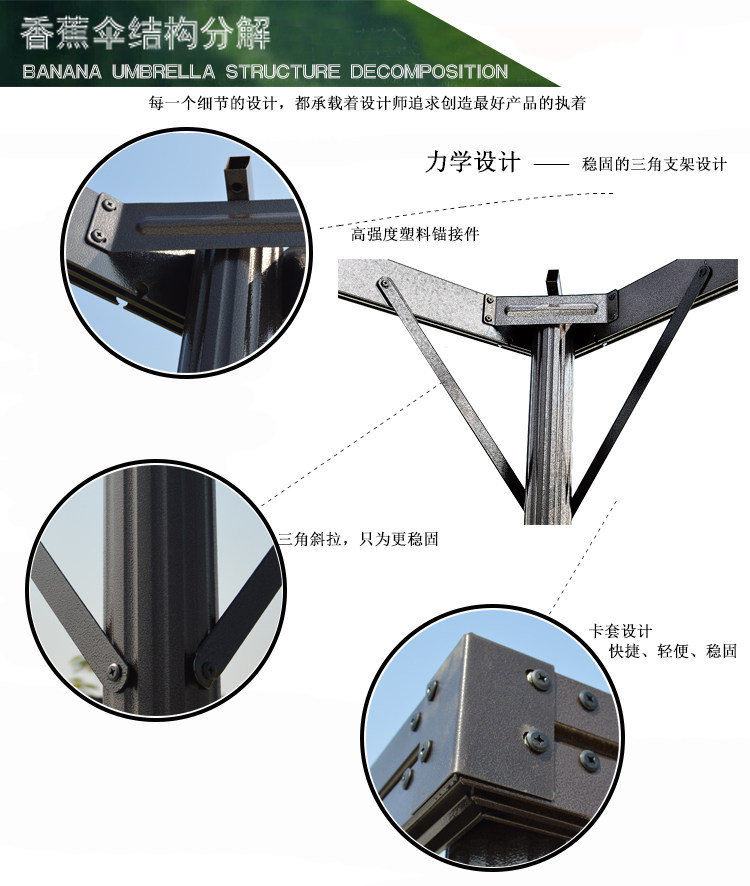 香蕉伞结构分解
BANANA UMBRELLA STRUCTURE DECOMPOSITION
每一个细节的设计，都承载着设计师追求创造最好产品的执着

力学设计 —— 稳固的三角支架设计

高强度塑料锚接件

三角斜拉，只为更稳固

卡套设计
快捷、轻便、稳固