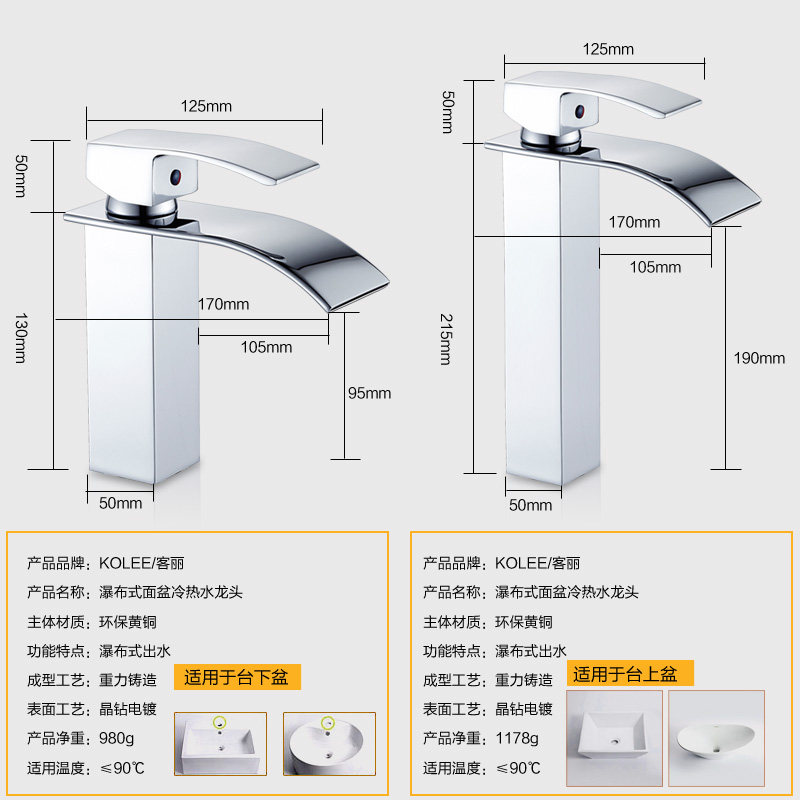 125mm
50mm
130mm
170mm
105mm
95mm
50mm

125mm
50mm
215mm
170mm
105mm
190mm
50mm

产品品牌：KOLEE/客丽
产品名称：瀑布式面盆冷热水龙头
主体材质：环保黄铜
功能特点：瀑布式出水
成型工艺：重力铸造
表面工艺：晶钻电镀
产品净重：980g
适用温度：≤90℃
适用于台下盆

产品品牌：KOLEE/客丽
产品名称：瀑布式面盆冷热水龙头
主体材质：环保黄铜
功能特点：瀑布式出水
成型工艺：重力铸造
表面工艺：晶钻电镀
产品净重：1178g
适用温度：≤90℃
适用于台上盆