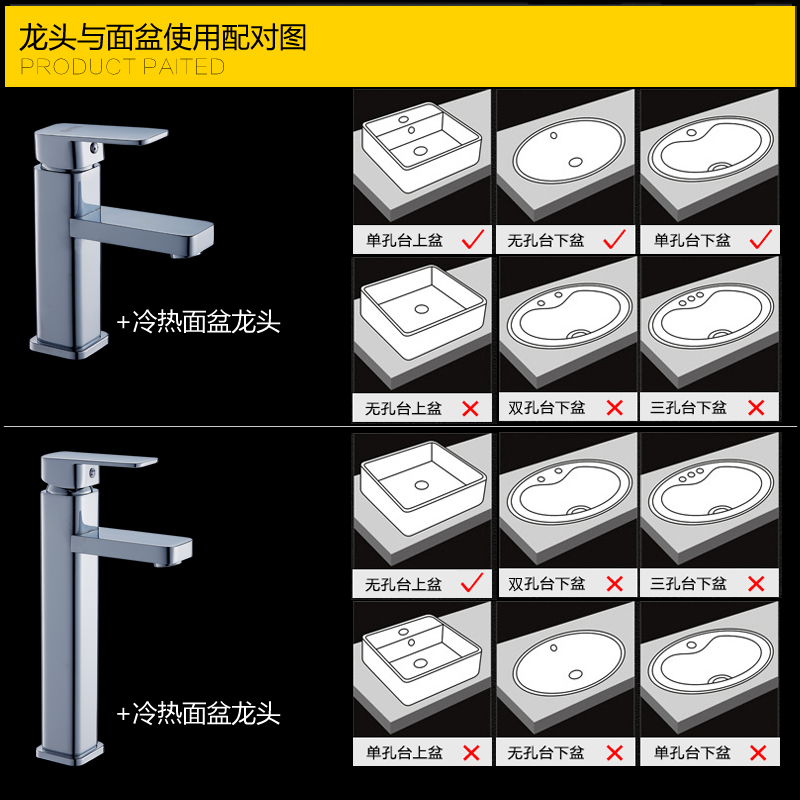 龙头与面盆使用配对图
PRODUCT PAITED

+冷热面盆龙头

单孔台上盆 ✓
无孔台下盆 ✓
单孔台下盆 ✓
无孔台上盆 ✗
双孔台下盆 ✗
三孔台下盆 ✗

+冷热面盆龙头

无孔台上盆 ✓
双孔台下盆 ✗
三孔台下盆 ✗
单孔台上盆 ✗
无孔台下盆 ✗
单孔台下盆 ✗