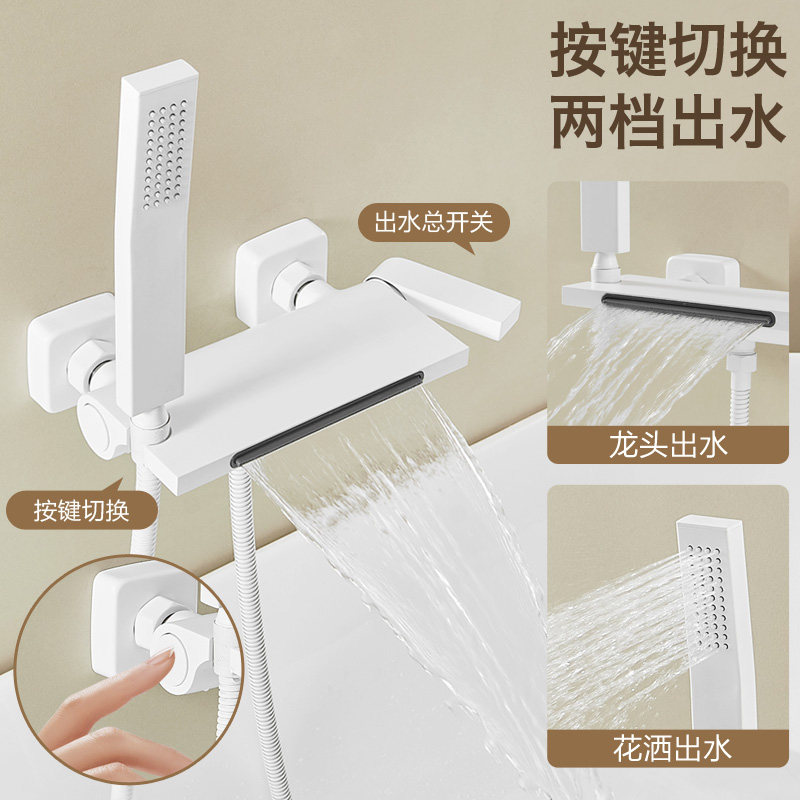 按键切换
两档出水

出水总开关

按键切换

龙头出水

花洒出水