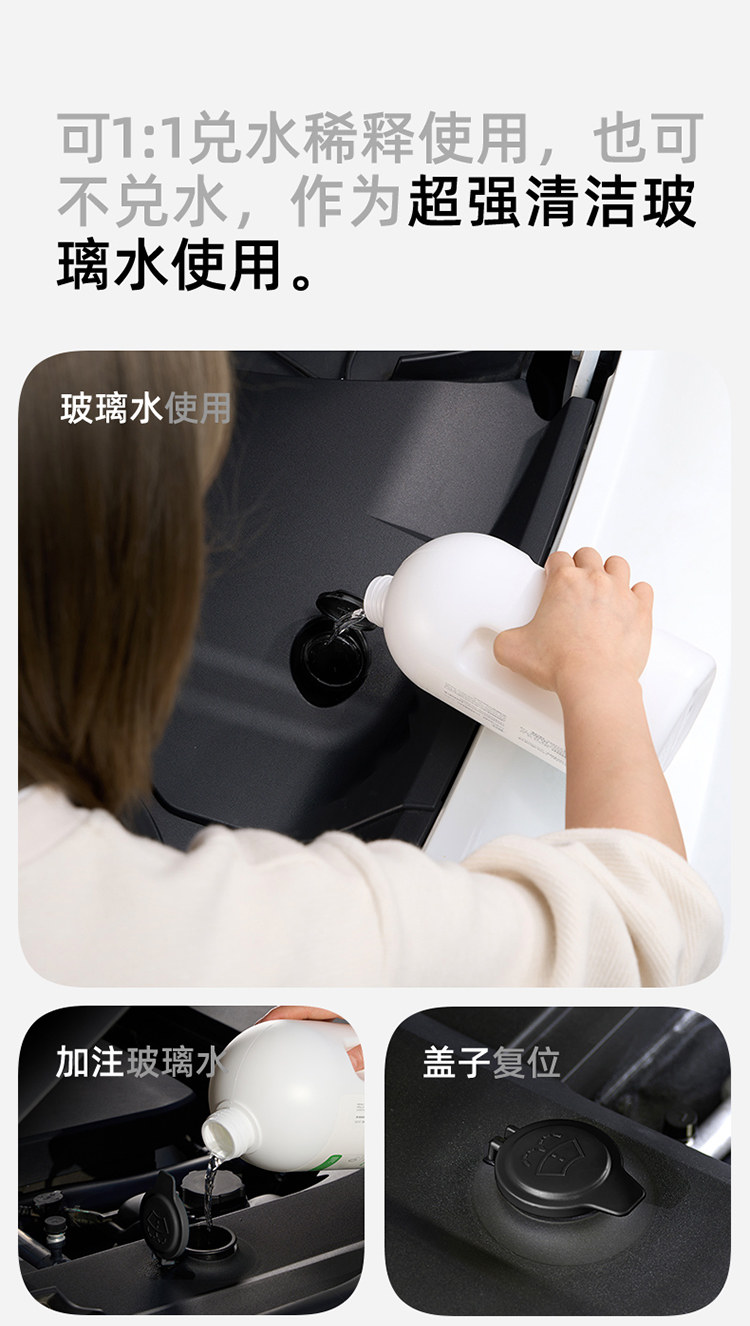 可1:1兑水稀释使用，也可不兑水，作为超强清洁玻璃水使用。

玻璃水使用

加注玻璃水

盖子复位