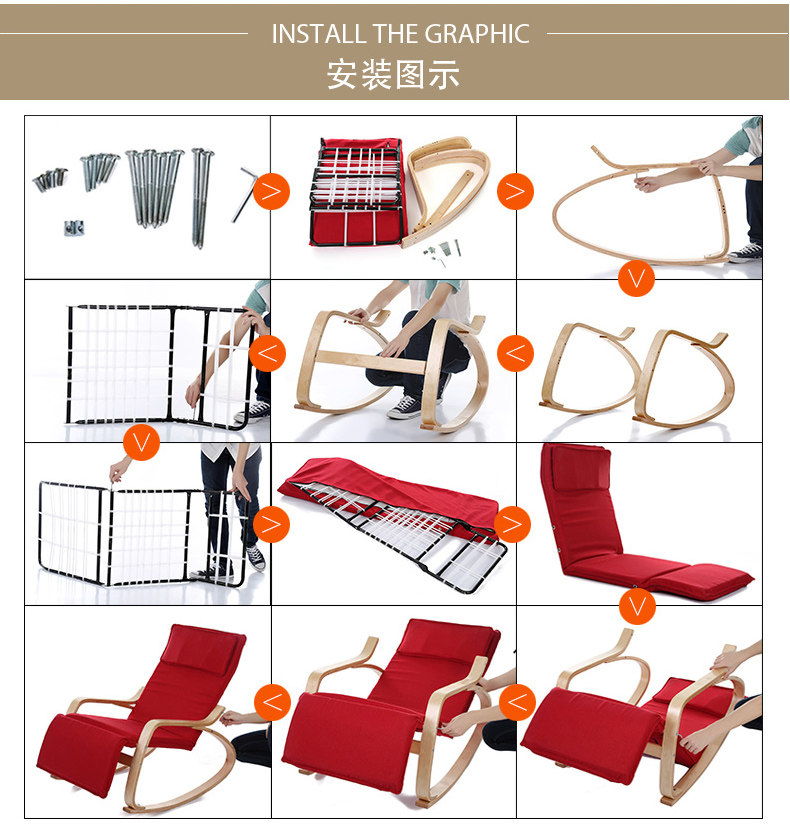 INSTALL THE GRAPHIC
安装图示