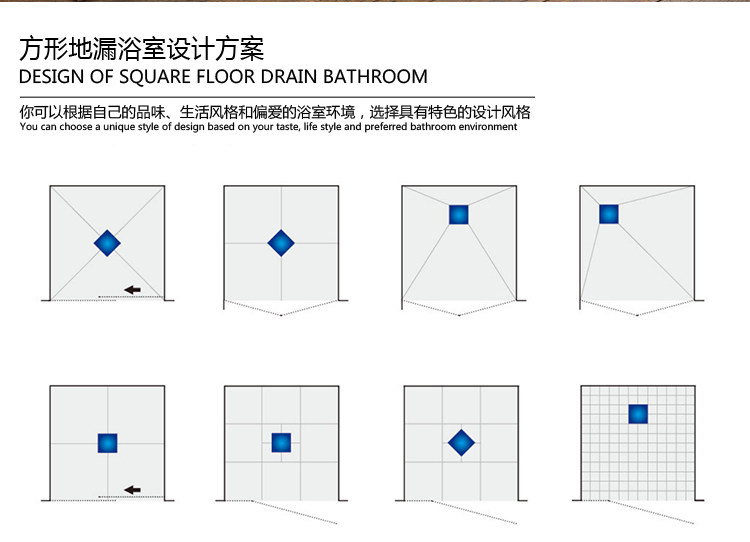 方形地漏浴室设计方案
DESIGN OF SQUARE FLOOR DRAIN BATHROOM

你可以根据自己的品味、生活风格和偏爱的浴室环境，选择具有特色的设计风格
You can choose a unique style of design based on your taste, life style and preferred bathroom environment