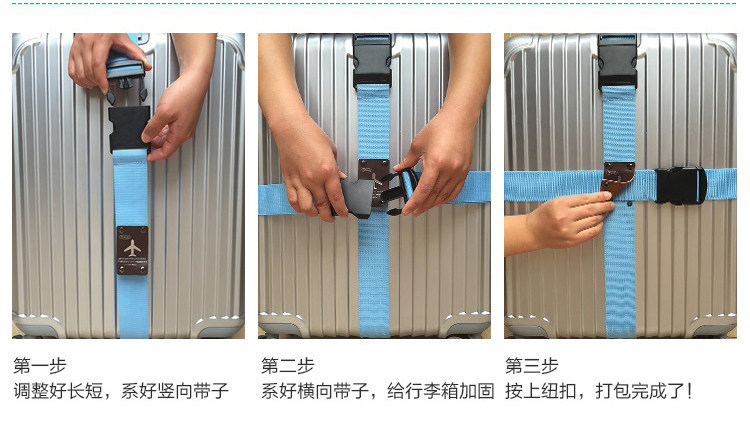 第一步
调整好长短，系好竖向带子

第二步
系好横向带子，给行李箱加固

第三步
按上纽扣，打包完成了！