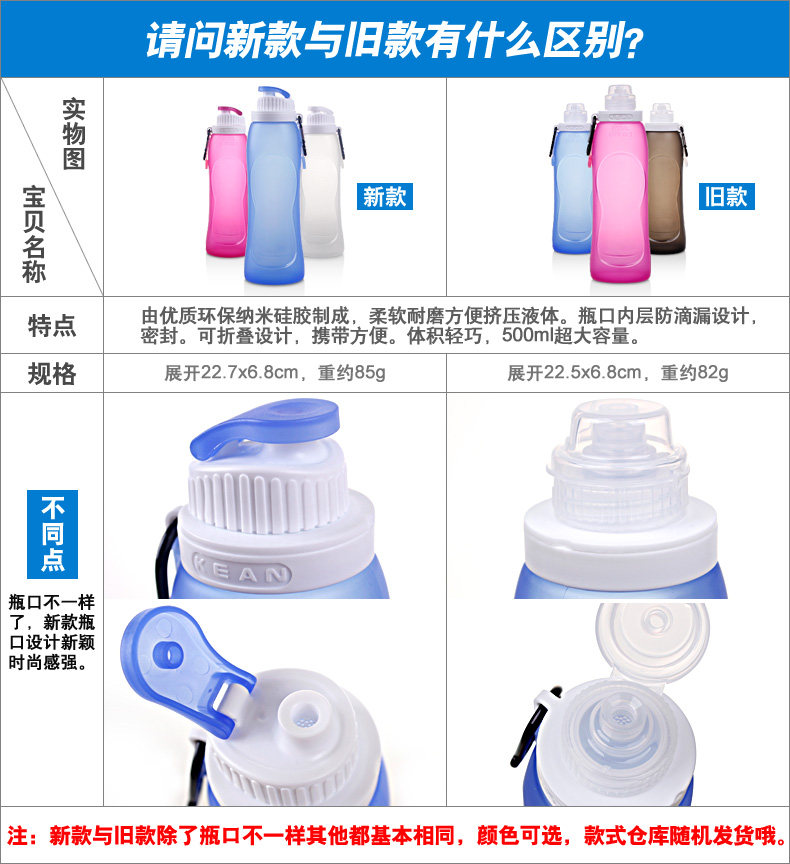 请问新款与旧款有什么区别?

| 实物图 / 宝贝名称 | 新款 | 旧款 |
|---|---|---|
| 特点 | 由优质环保纳米硅胶制成，柔软耐磨方便挤压液体。瓶口内层防滴漏设计，密封。可折叠设计，携带方便。体积轻巧，500ml超大容量。 | |
| 规格 | 展开22.7x6.8cm，重约85g | 展开22.5x6.8cm，重约82g |
| 不同点 瓶口不一样了，新款瓶口设计新颖时尚感强。 | KEAN | |

注：新款与旧款除了瓶口不一样其他都基本相同，颜色可选，款式仓库随机发货哦。