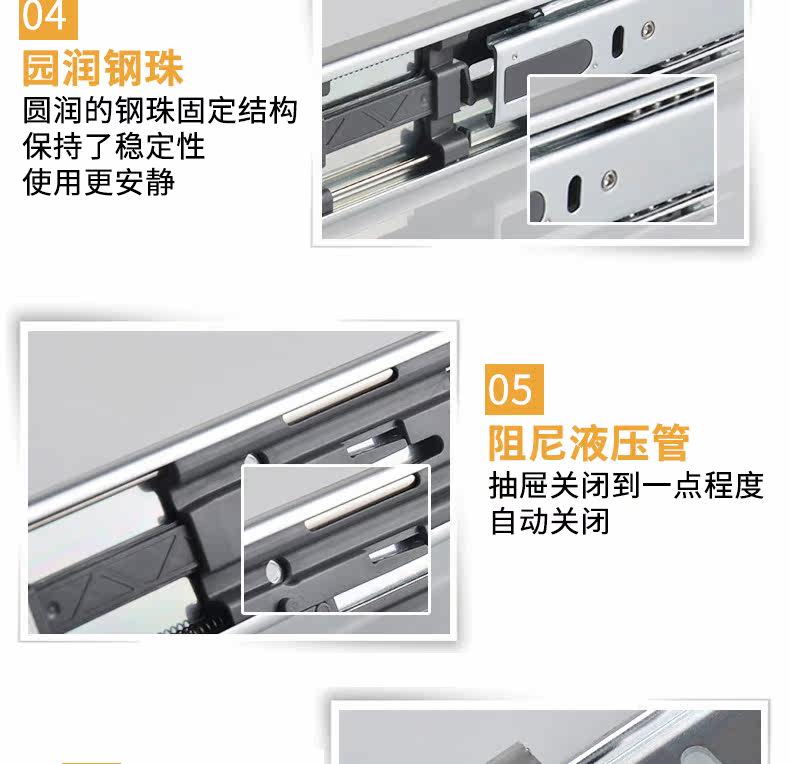 04

园润钢珠

圆润的钢珠固定结构
保持了稳定性
使用更安静

05

阻尼液压管

抽屉关闭到一点程度
自动关闭