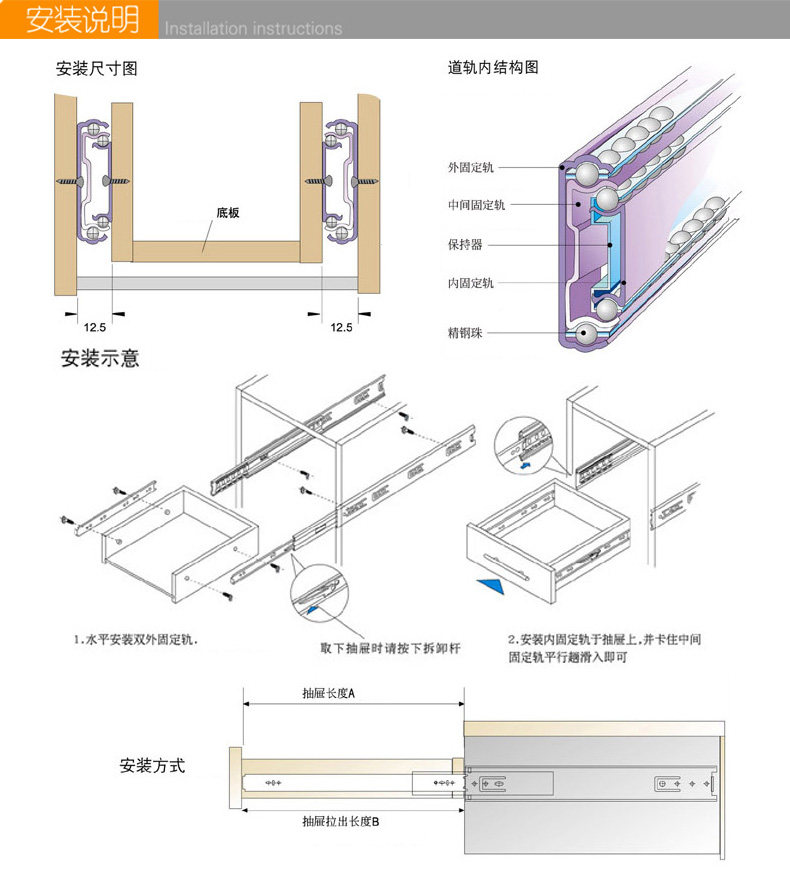 安装说明 Installation instructions

安装尺寸图

底板

12.5

12.5

道轨内结构图

外固定轨

中间固定轨

保持器

内固定轨

精钢珠

安装示意

1.水平安装双外固定轨.

取下抽屉时请按下拆卸杆

2.安装内固定轨于抽屉上,并卡住中间固定轨平行趟滑入即可

抽屉长度A

安装方式

抽屉拉出长度B