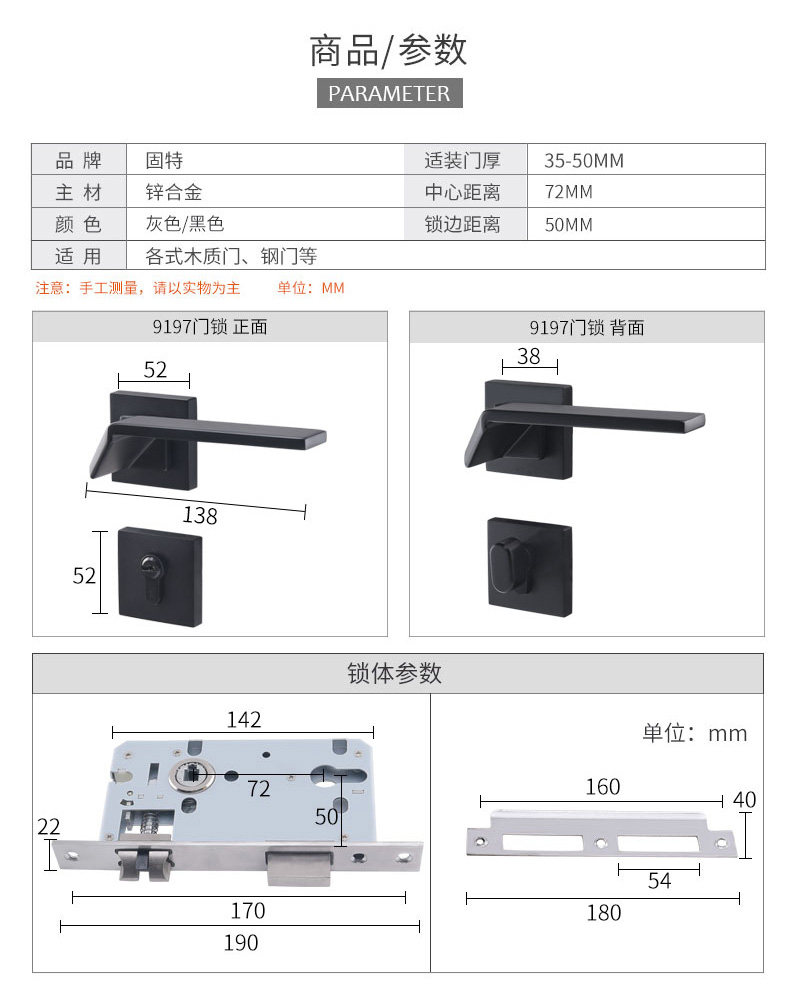 商品/参数
PARAMETER

| 品 牌 | 固特 | 适装门厚 | 35-50MM |
|---|---|---|---|
| 主 材 | 锌合金 | 中心距离 | 72MM |
| 颜 色 | 灰色/黑色 | 锁边距离 | 50MM |
| 适 用 | 各式木质门、钢门等 | | |

注意：手工测量，请以实物为主　　单位：MM

9197门锁 正面
52
138
52

9197门锁 背面
38

锁体参数
142
72
50
22
170
190

单位：mm
160
40
54
180