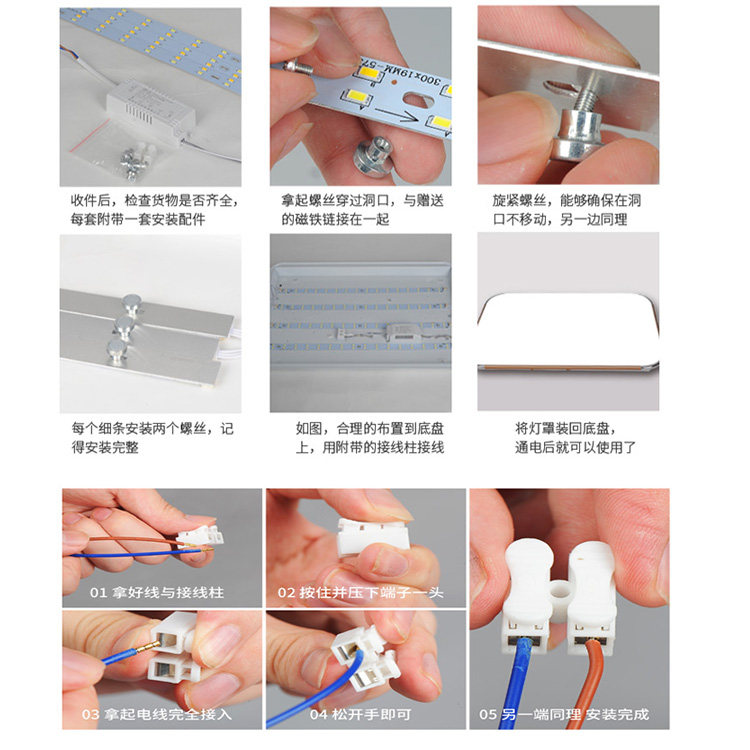 300x19MM-57

收件后，检查货物是否齐全，每套附带一套安装配件

拿起螺丝穿过洞口，与赠送的磁铁链接在一起

旋紧螺丝，能够确保在洞口不移动，另一边同理

每个细条安装两个螺丝，记得安装完整

如图，合理的布置到底盘上，用附带的接线柱接线

将灯罩装回底盘，通电后就可以使用了

01 拿好线与接线柱

02 按住并压下端子一头

03 拿起电线完全接入

04 松开手即可

05 另一端同理 安装完成