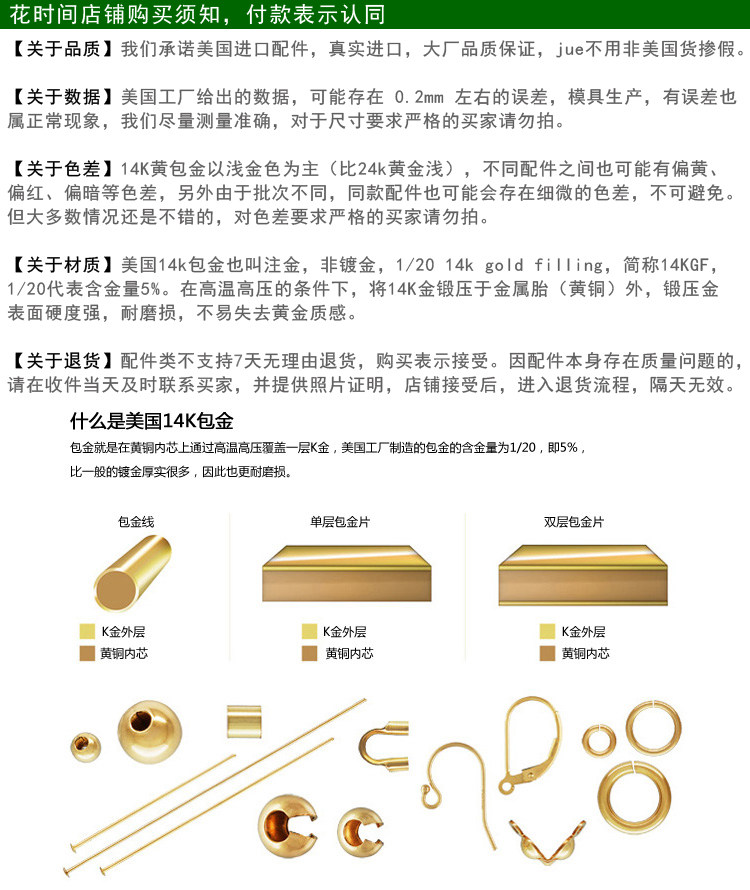 花时间店铺购买须知，付款表示认同

【关于品质】我们承诺美国进口配件，真实进口，大厂品质保证，jue不用非美国货掺假。

【关于数据】美国工厂给出的数据，可能存在 0.2mm 左右的误差，模具生产，有误差也属正常现象，我们尽量测量准确，对于尺寸要求严格的买家请勿拍。

【关于色差】14K黄包金以浅金色为主（比24k黄金浅），不同配件之间也可能有偏黄、偏红、偏暗等色差，另外由于批次不同，同款配件也可能会存在细微的色差，不可避免。但大多数情况还是不错的，对色差要求严格的买家请勿拍。

【关于材质】美国14k包金也叫注金，非镀金，1/20 14k gold filling，简称14KGF，1/20代表含金量5%。在高温高压的条件下，将14K金锻压于金属胎（黄铜）外，锻压金表面硬度强，耐磨损，不易失去黄金质感。

【关于退货】配件类不支持7天无理由退货，购买表示接受。因配件本身存在质量问题的，请在收件当天及时联系买家，并提供照片证明，店铺接受后，进入退货流程，隔天无效。

什么是美国14K包金

包金就是在黄铜内芯上通过高温高压覆盖一层K金，美国工厂制造的包金的含金量为1/20，即5%，比一般的镀金厚实很多，因此也更耐磨损。

包金线
K金外层
黄铜内芯

单层包金片
K金外层
黄铜内芯

双层包金片
K金外层
黄铜内芯