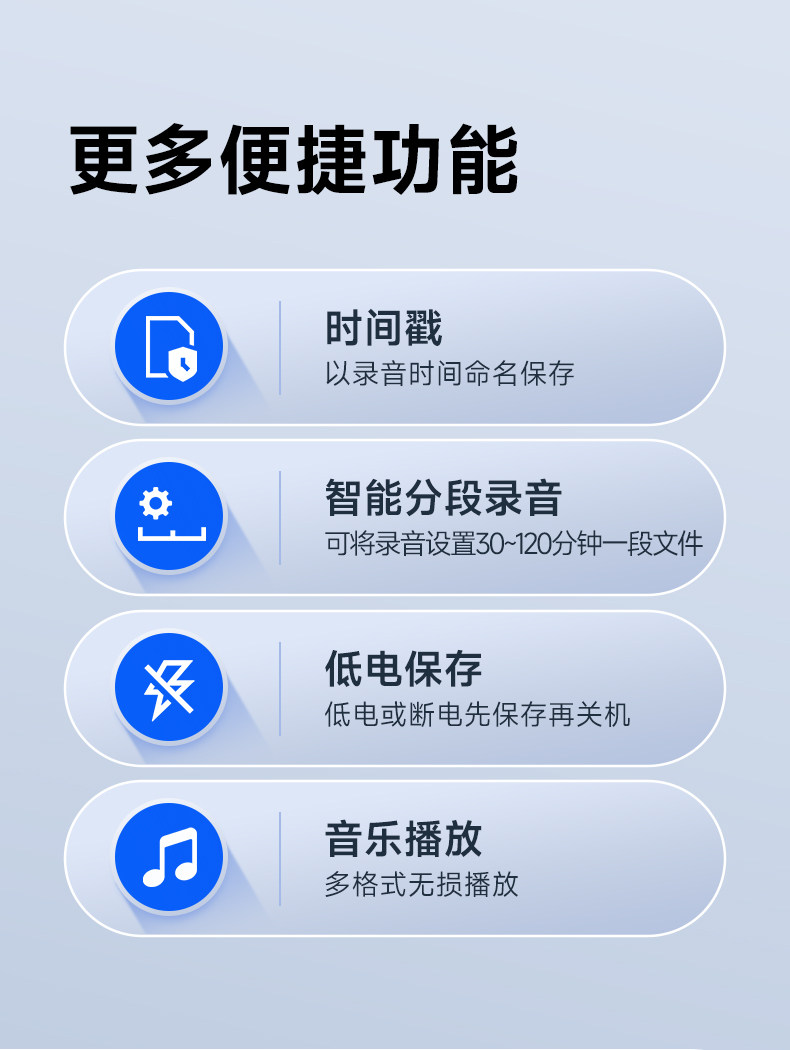 更多便捷功能

时间戳
以录音时间命名保存

智能分段录音
可将录音设置30~120分钟一段文件

低电保存
低电或断电先保存再关机

音乐播放
多格式无损播放