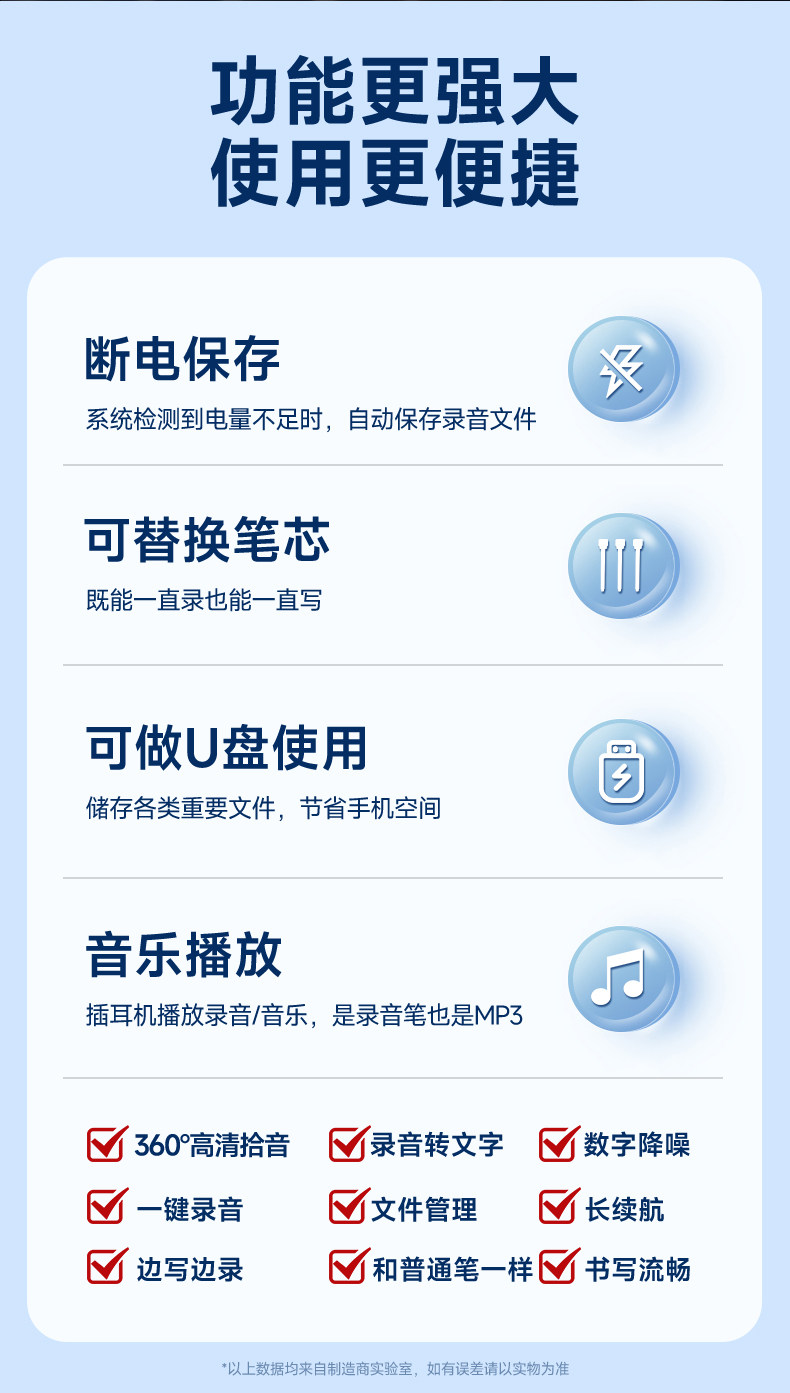 功能更强大
使用更便捷

断电保存

系统检测到电量不足时，自动保存录音文件

可替换笔芯

既能一直录也能一直写

可做U盘使用

储存各类重要文件，节省手机空间

音乐播放

插耳机播放录音/音乐，是录音笔也是MP3

☑ 360°高清拾音 ☑ 录音转文字 ☑ 数字降噪
☑ 一键录音 ☑ 文件管理 ☑ 长续航
☑ 边写边录 ☑ 和普通笔一样 ☑ 书写流畅

*以上数据均来自制造商实验室，如有误差请以实物为准