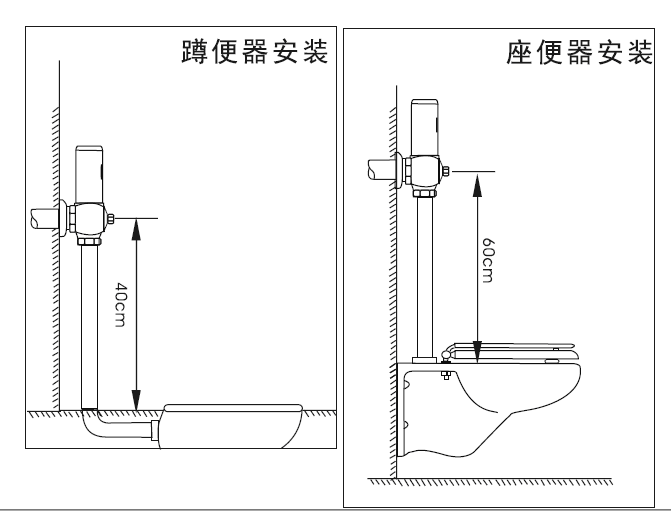 蹲便器安装

40cm

座便器安装

60cm