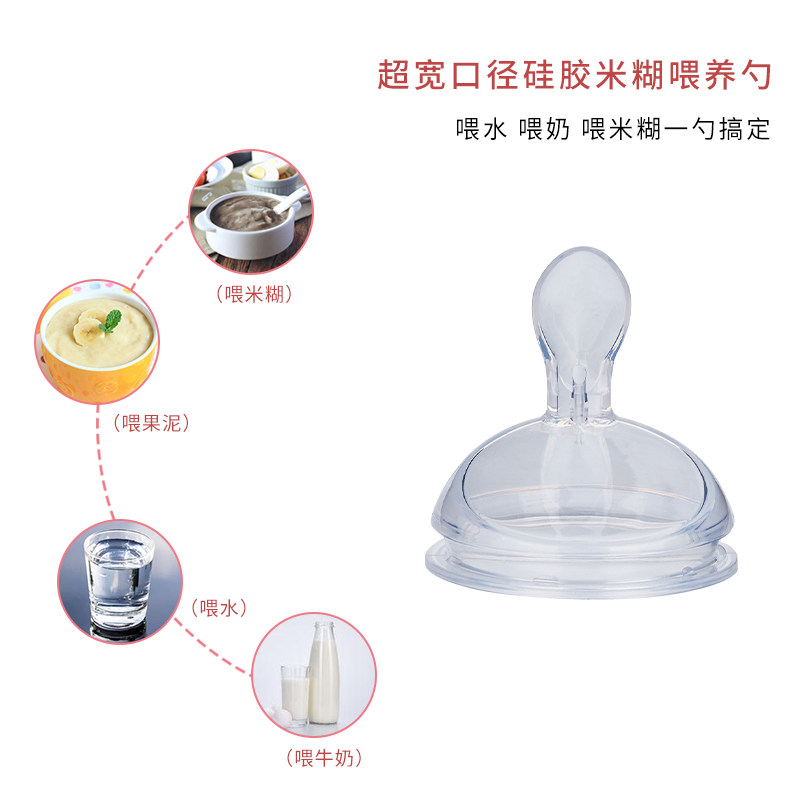 超宽口径硅胶米糊喂养勺

喂水 喂奶 喂米糊一勺搞定

（喂米糊）

（喂果泥）

（喂水）

（喂牛奶）