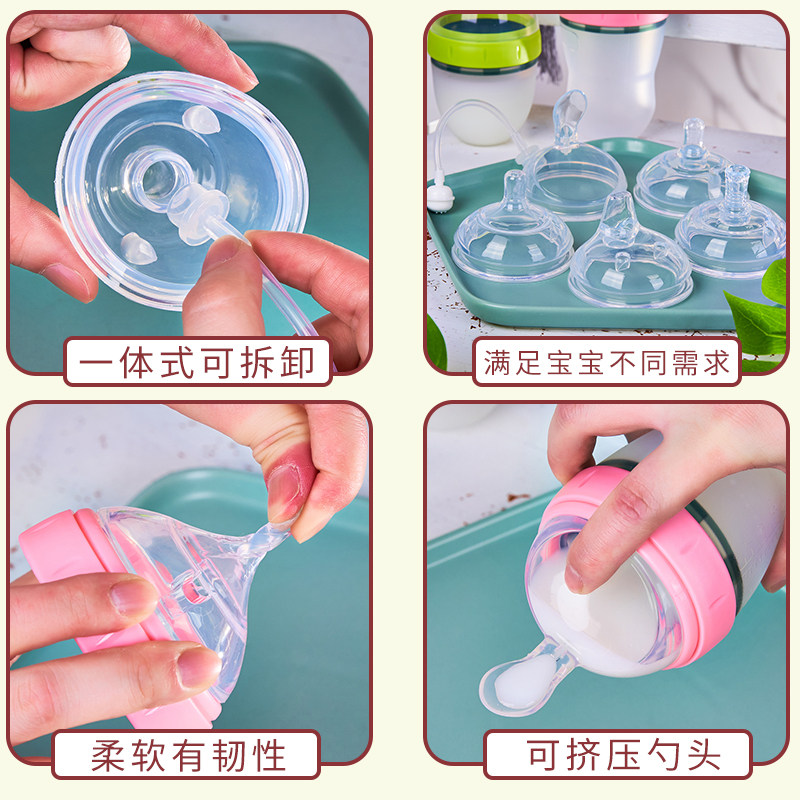 一体式可拆卸

满足宝宝不同需求

柔软有韧性

可挤压勺头