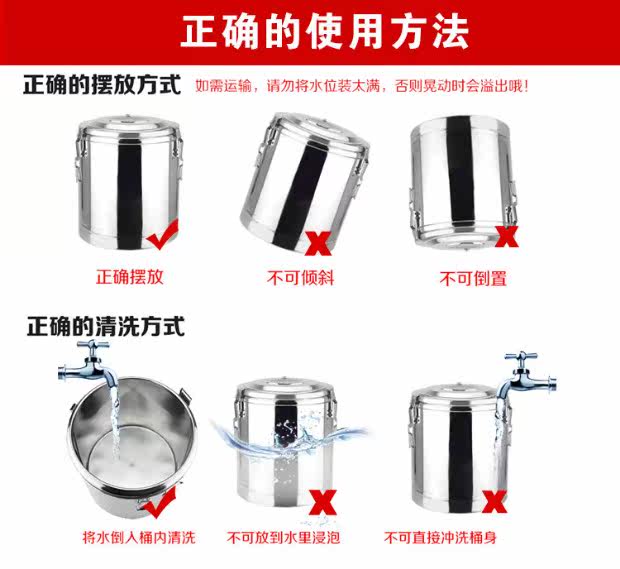 正确的使用方法

正确的摆放方式 如需运输，请勿将水位装太满，否则晃动时会溢出哦！

正确摆放

不可倾斜

不可倒置

正确的清洗方式

将水倒入桶内清洗

不可放到水里浸泡

不可直接冲洗桶身