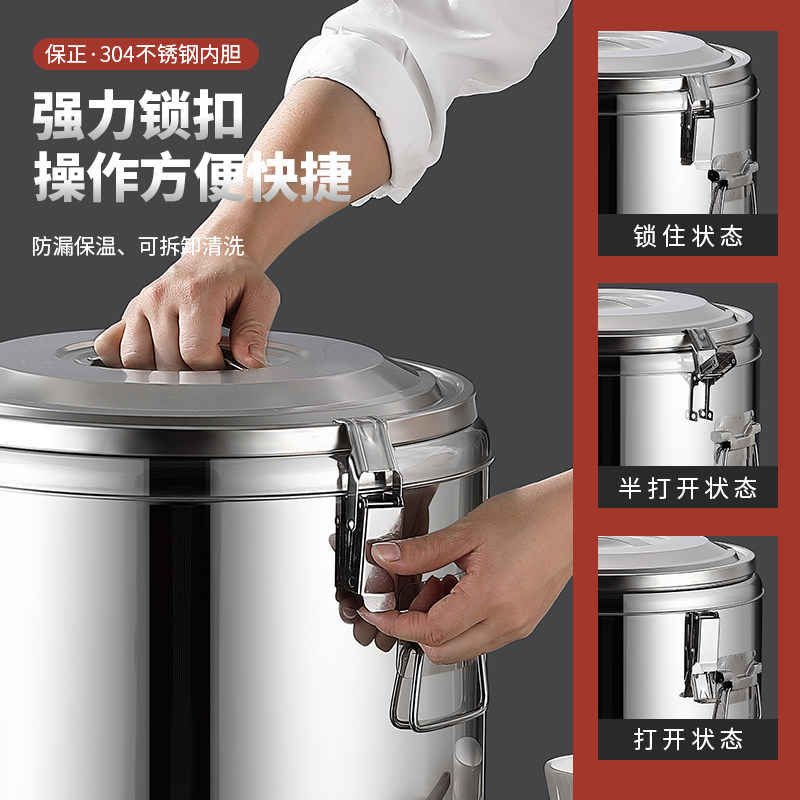 保正·304不锈钢内胆

强力锁扣
操作方便快捷

防漏保温、可拆卸清洗

锁住状态

半打开状态

打开状态