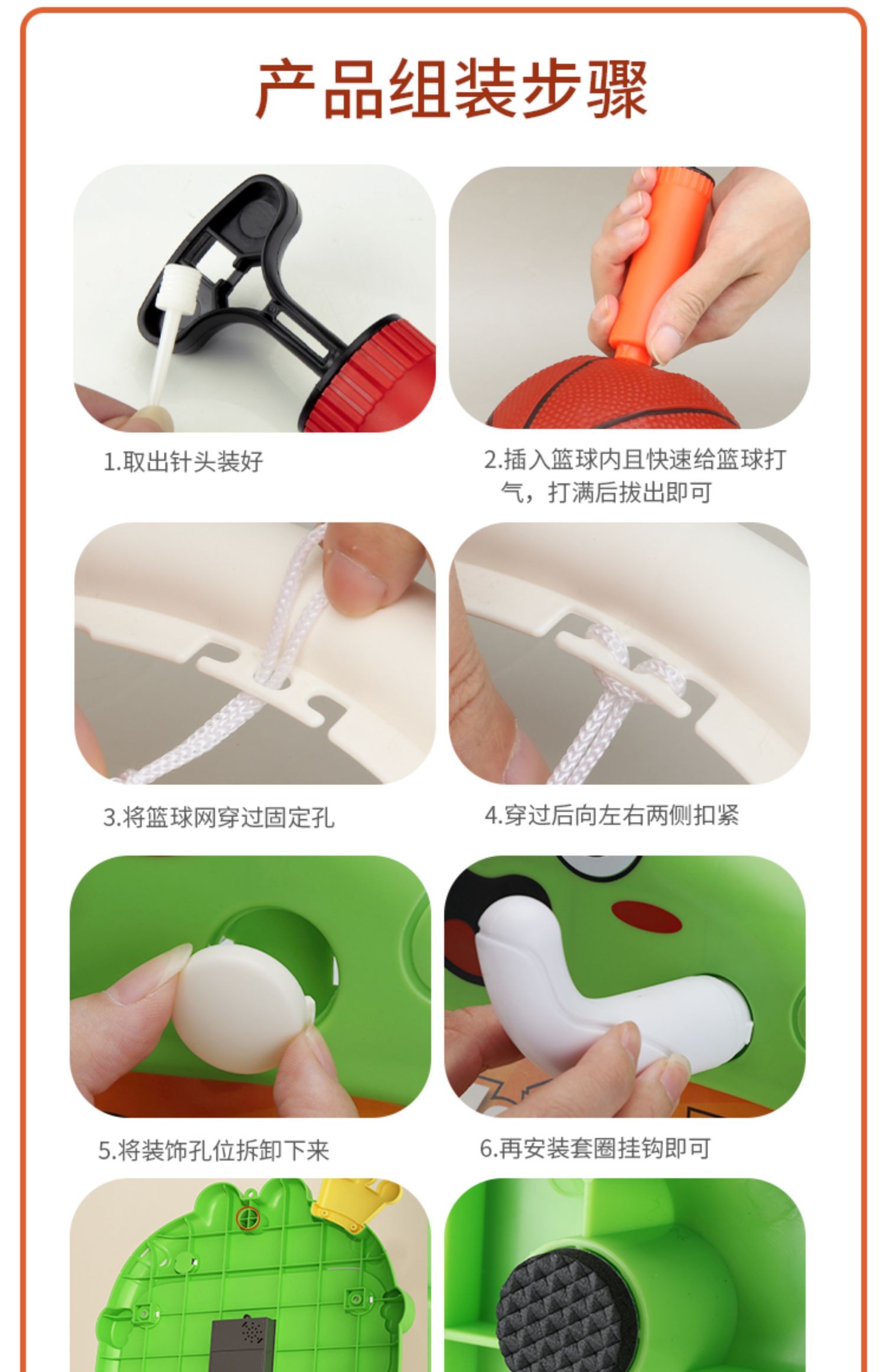 产品组装步骤

1.取出针头装好

2.插入篮球内且快速给篮球打气，打满后拔出即可

3.将篮球网穿过固定孔

4.穿过后向左右两侧扣紧

5.将装饰孔位拆卸下来

6.再安装套圈挂钩即可