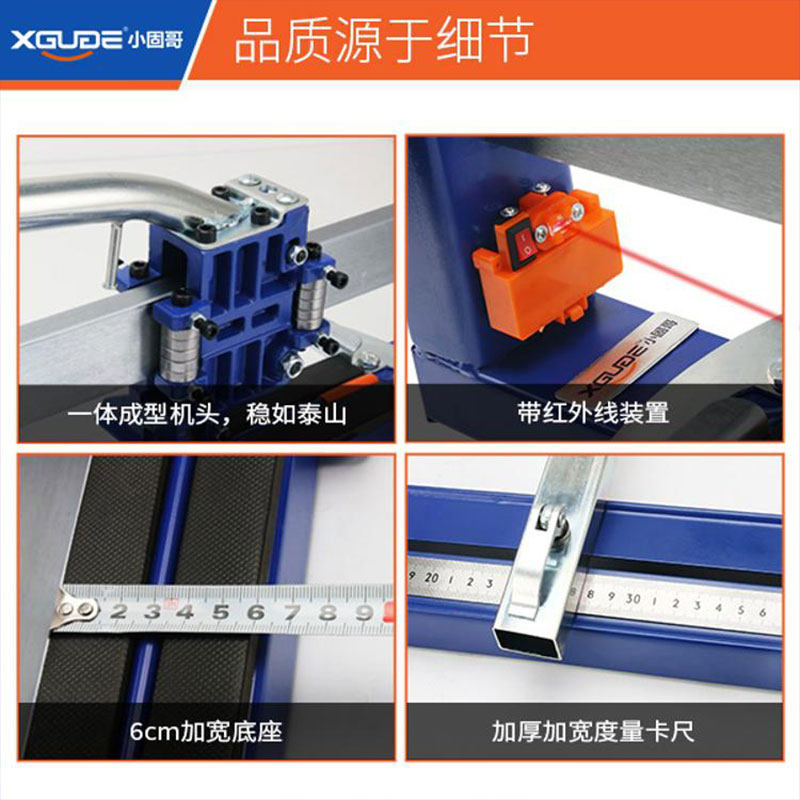 XGUDE 小固哥

品质源于细节

一体成型机头，稳如泰山

XGUDE 小固哥

带红外线装置

2 3 4 5 6 7 8 9

6cm加宽底座

9 20 1 2 3 8 9 30 1 2 3 4 5 6

加厚加宽度量卡尺