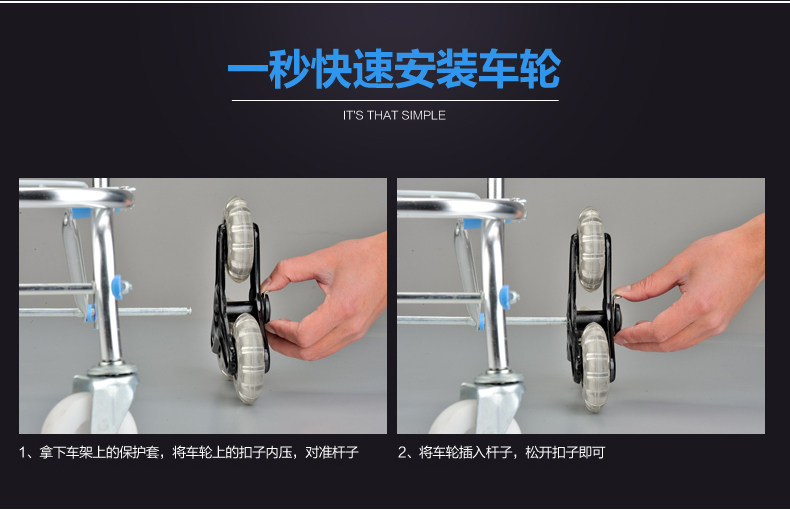 一秒快速安装车轮

IT'S THAT SIMPLE

1、拿下车架上的保护套，将车轮上的扣子内压，对准杆子

2、将车轮插入杆子，松开扣子即可