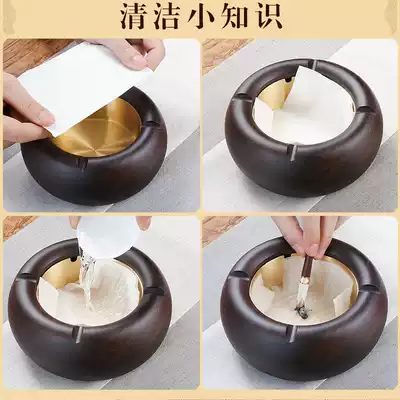 清洁小知识