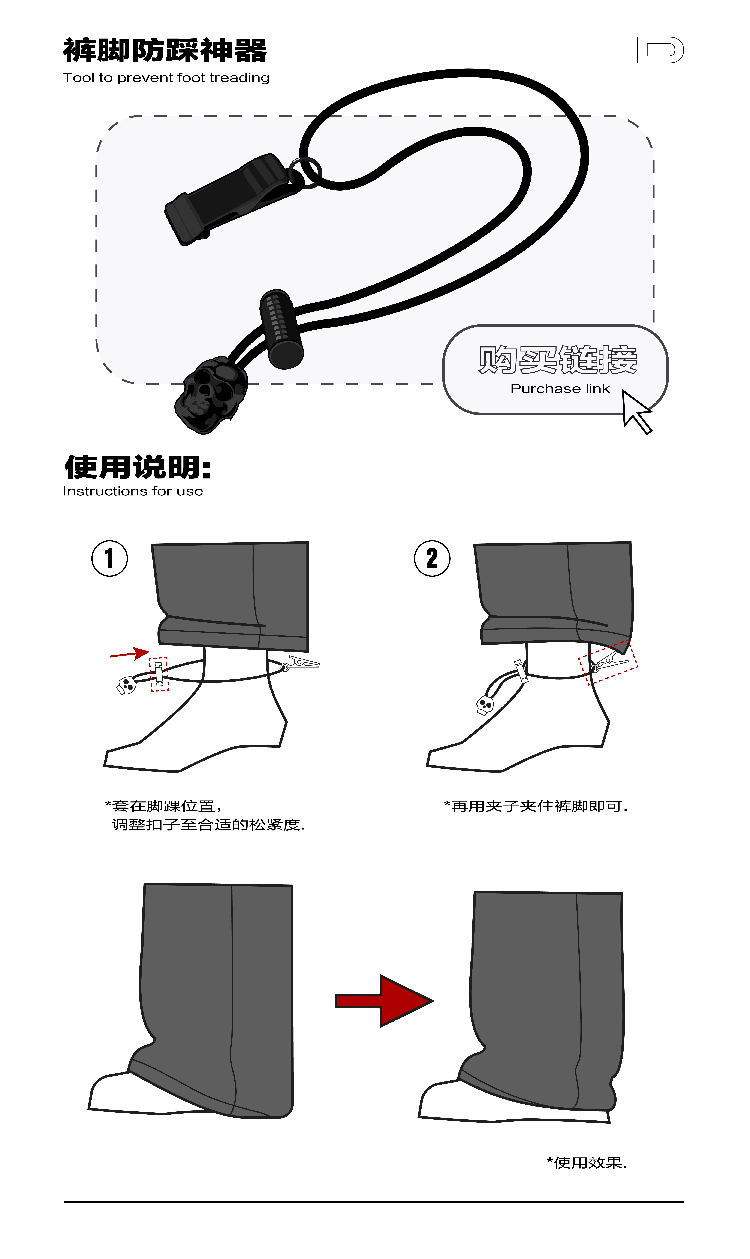 裤脚防踩神器
Tool to prevent foot treading

购买链接
Purchase link

使用说明:
Instructions for use

1

2

*套在脚踝位置，
调整扣子至合适的松紧度.

*再用夹子夹住裤脚即可.

*使用效果.