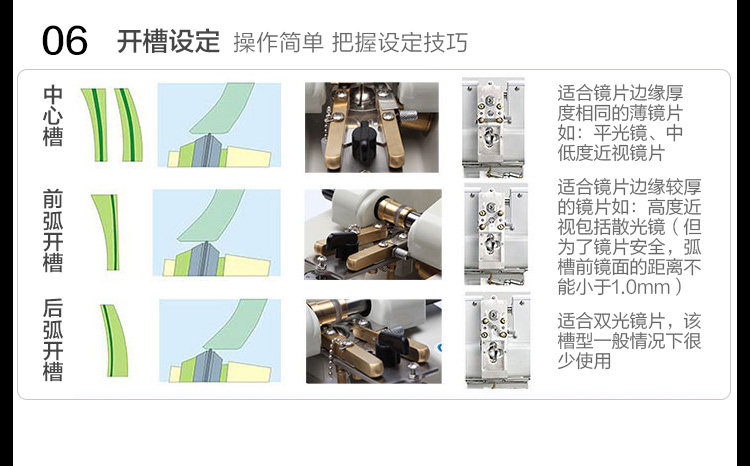 06 开槽设定 操作简单 把握设定技巧

中心槽

适合镜片边缘厚度相同的薄镜片如：平光镜、中低度近视镜片

前弧开槽

适合镜片边缘较厚的镜片如：高度近视包括散光镜（但为了镜片安全，弧槽前镜面的距离不能小于1.0mm）

后弧开槽

适合双光镜片，该槽型一般情况下很少使用