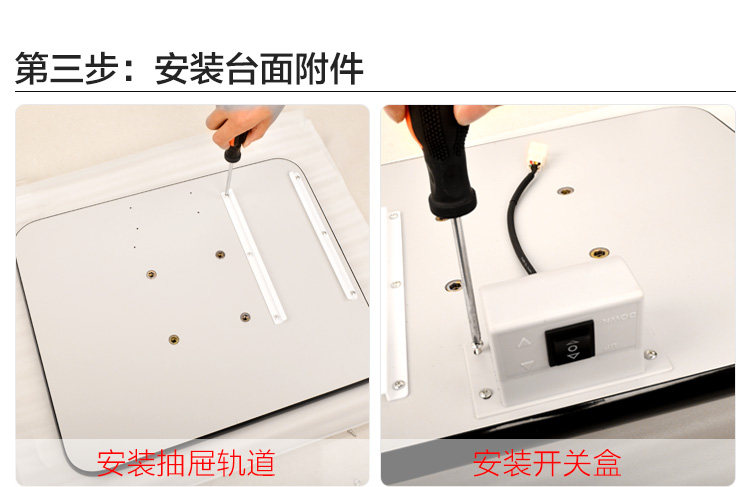 第三步：安装台面附件

安装抽屉轨道

安装开关盒