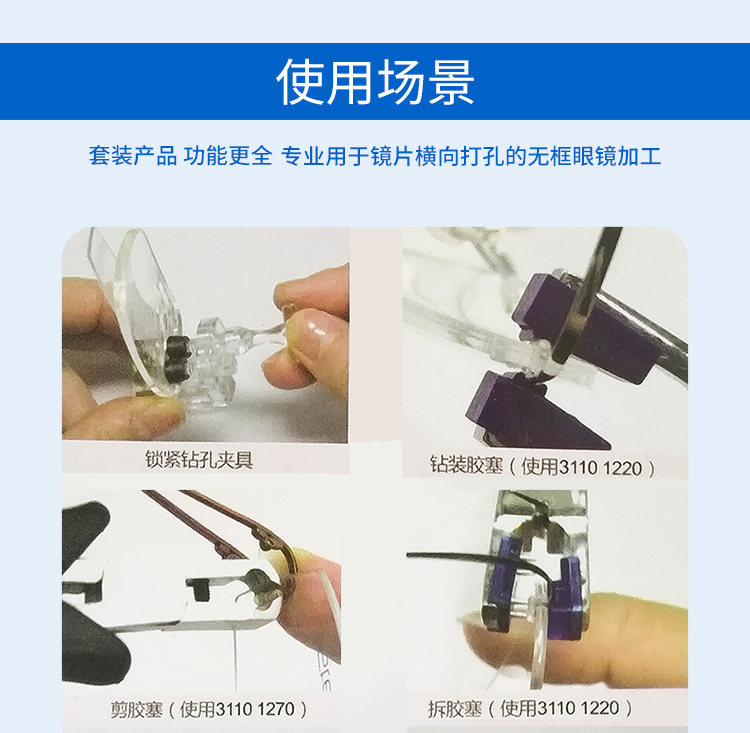 使用场景

套装产品 功能更全 专业用于镜片横向打孔的无框眼镜加工

锁紧钻孔夹具

钻装胶塞（使用3110 1220）

剪胶塞（使用3110 1270）

拆胶塞（使用3110 1220）