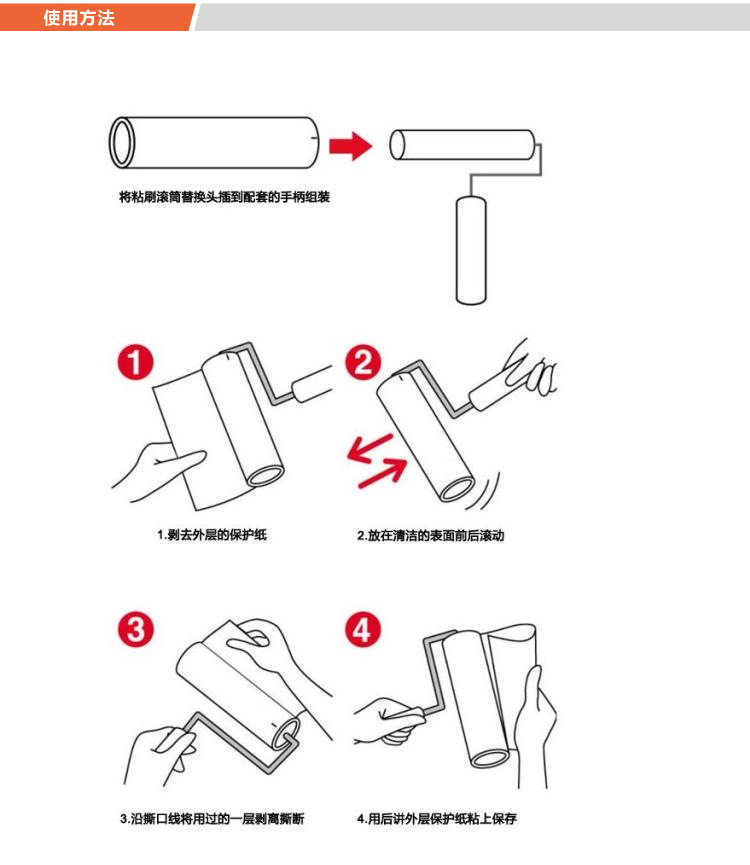 使用方法

将粘刷滚筒替换头插到配套的手柄组装

1

2

1.剥去外层的保护纸

2.放在清洁的表面前后滚动

3

4

3.沿撕口线将用过的一层剥离撕断

4.用后讲外层保护纸粘上保存