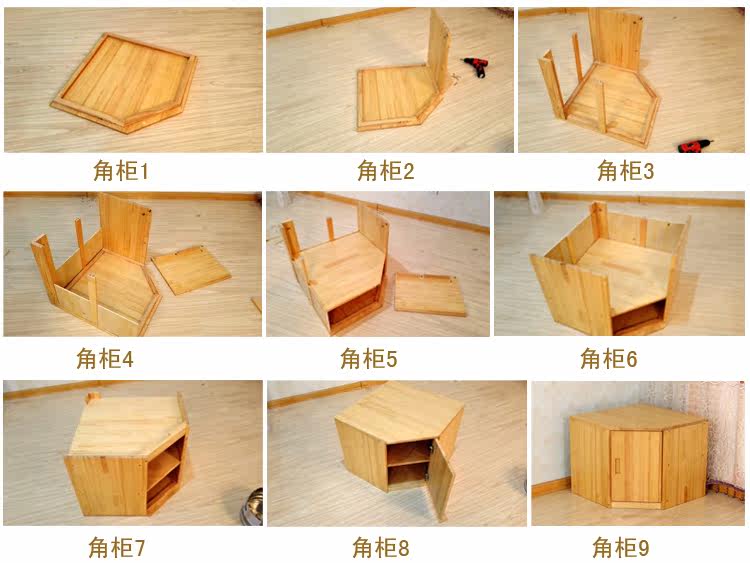 角柜1

角柜2

角柜3

角柜4

角柜5

角柜6

角柜7

角柜8

角柜9