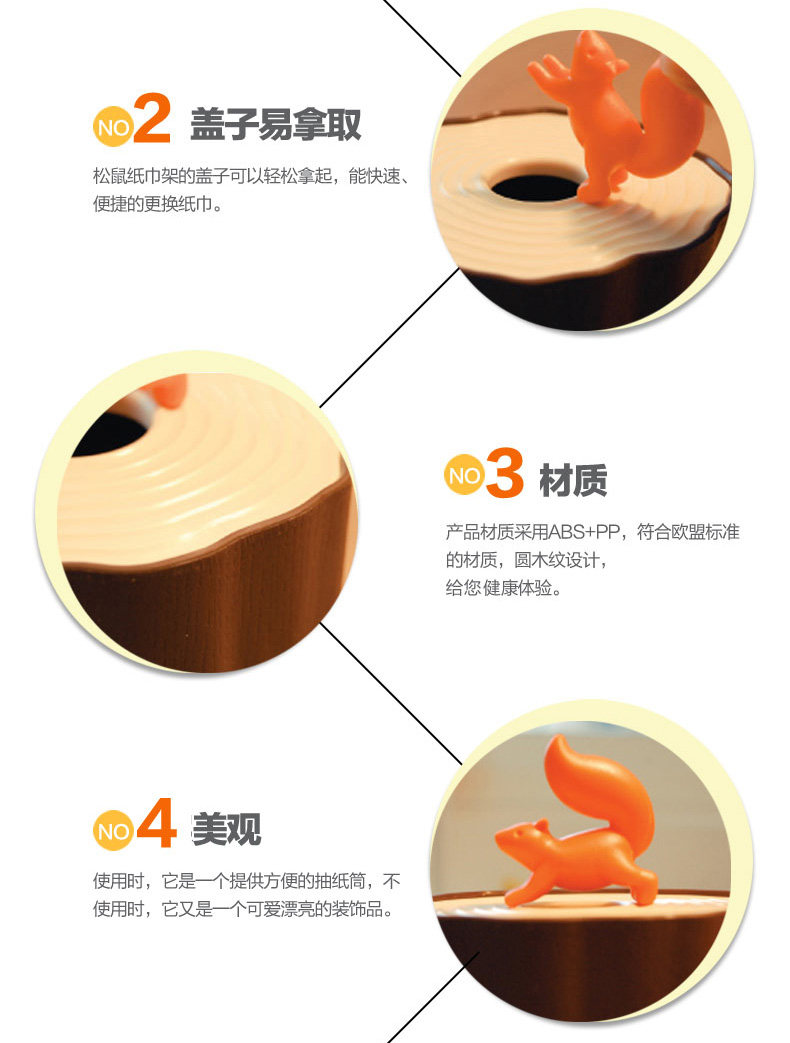 NO2 盖子易拿取

松鼠纸巾架的盖子可以轻松拿起，能快速、便捷的更换纸巾。

NO3 材质

产品材质采用ABS+PP，符合欧盟标准的材质，圆木纹设计，
给您健康体验。

NO4 美观

使用时，它是一个提供方便的抽纸筒，不使用时，它又是一个可爱漂亮的装饰品。