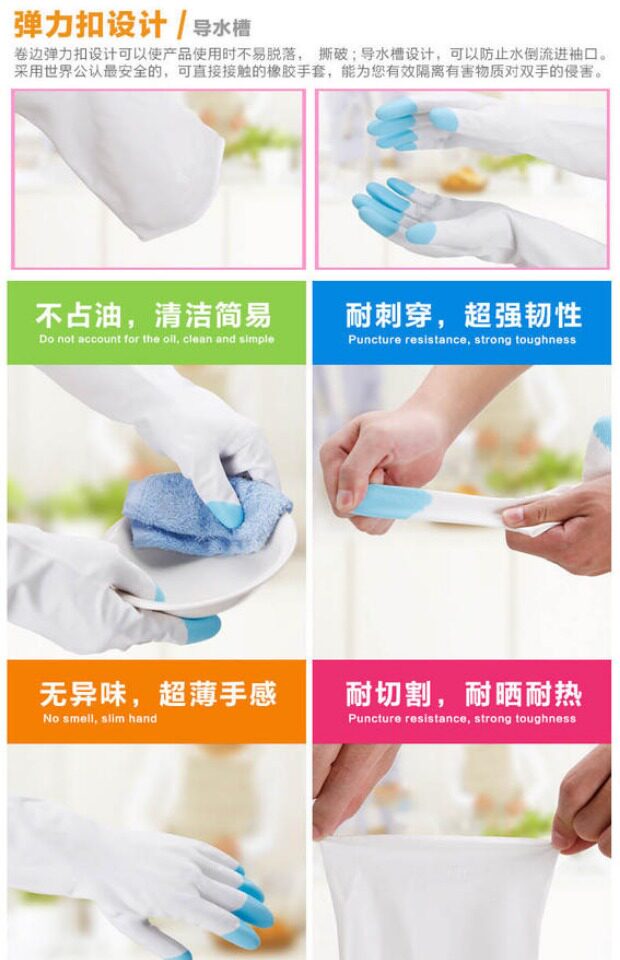 弹力扣设计 / 导水槽

卷边弹力扣设计可以使产品使用时不易脱落， 撕破；导水槽设计，可以防止水倒流进袖口。采用世界公认最安全的，可直接接触的橡胶手套，能为您有效隔离有害物质对双手的侵害。

不占油，清洁简易
Do not account for the oil, clean and simple

耐刺穿，超强韧性
Puncture resistance, strong toughness

无异味，超薄手感
No smell, slim hand

耐切割，耐晒耐热
Puncture resistance, strong toughness