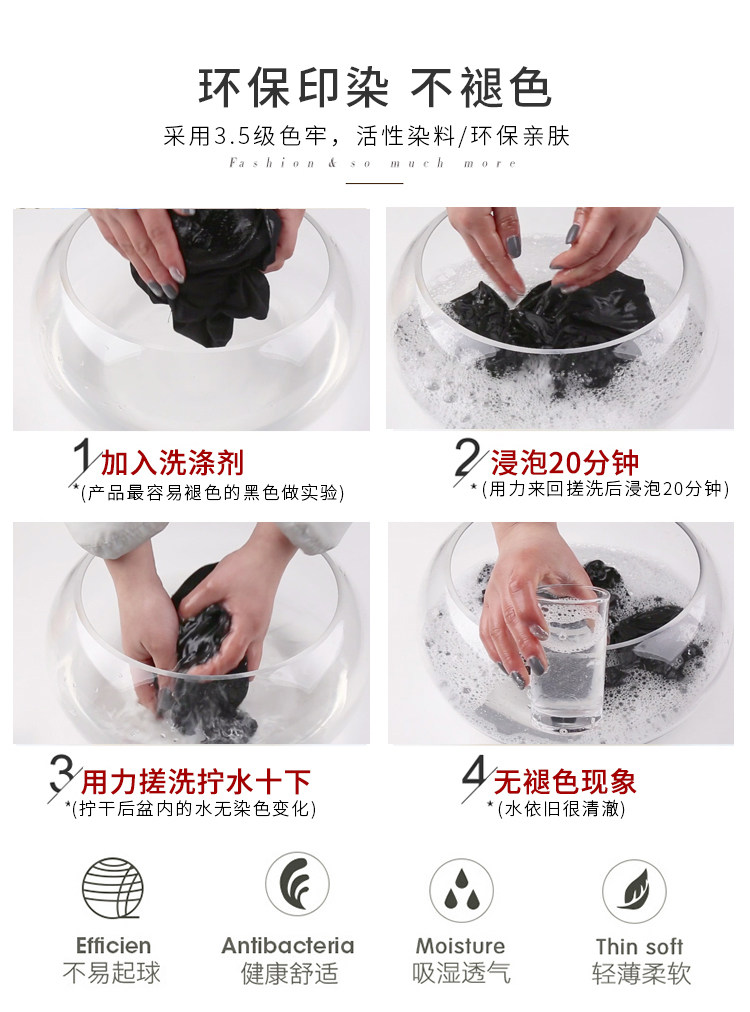 环保印染 不褪色

采用3.5级色牢，活性染料/环保亲肤

Fashion & so much more

1 加入洗涤剂
*(产品最容易褪色的黑色做实验)

2 浸泡20分钟
*(用力来回搓洗后浸泡20分钟)

3 用力搓洗拧水十下
*(拧干后盆内的水无染色变化)

4 无褪色现象
*(水依旧很清澈)

Efficien
不易起球

Antibacteria
健康舒适

Moisture
吸湿透气

Thin soft
轻薄柔软