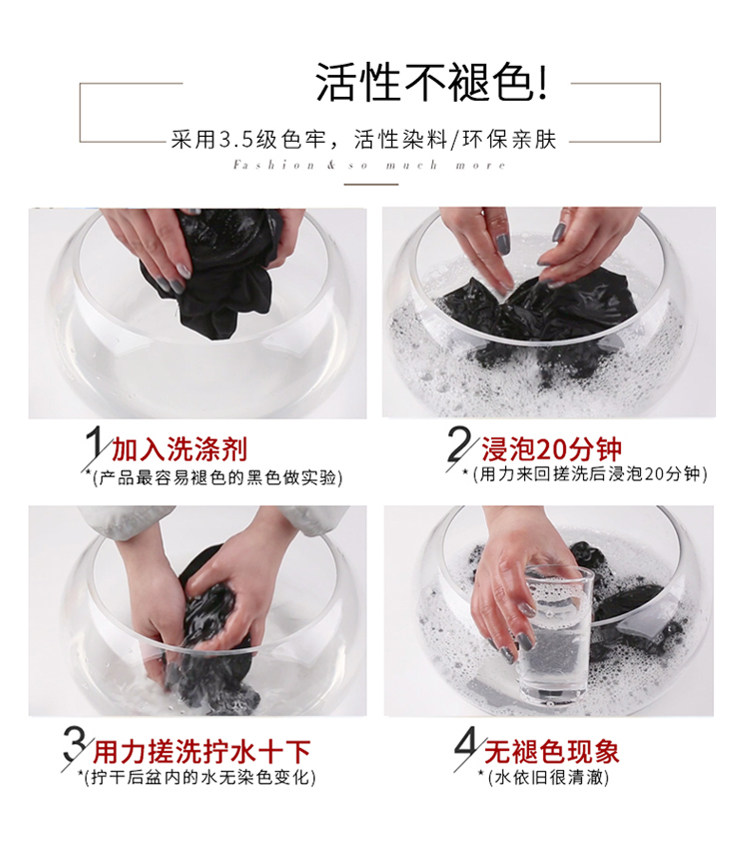 活性不褪色!

采用3.5级色牢，活性染料/环保亲肤

Fashion & so much more

1 加入洗涤剂

*(产品最容易褪色的黑色做实验)

2 浸泡20分钟

*(用力来回搓洗后浸泡20分钟)

3 用力搓洗拧水十下

*(拧干后盆内的水无染色变化)

4 无褪色现象

*(水依旧很清澈)