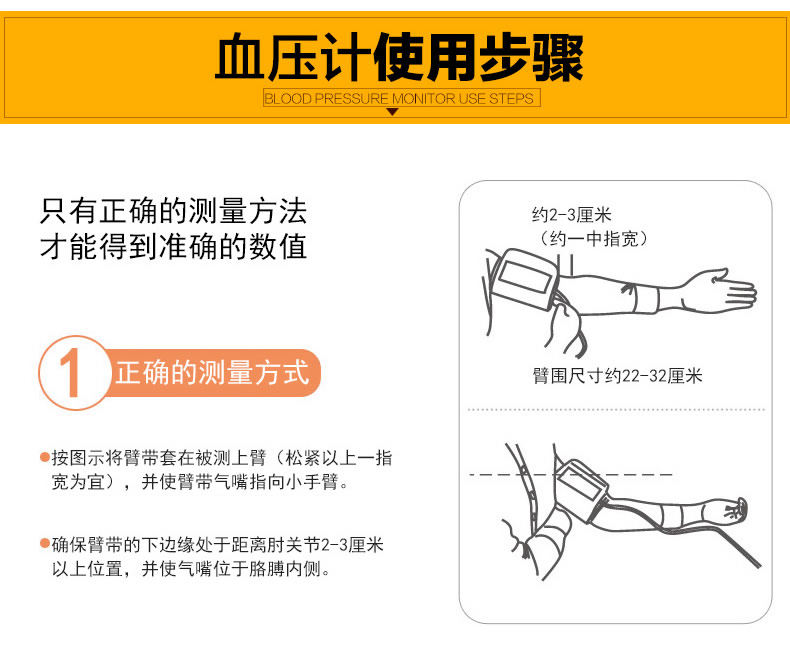 血压计使用步骤

BLOOD PRESSURE MONITOR USE STEPS

只有正确的测量方法
才能得到准确的数值

1 正确的测量方式

●按图示将臂带套在被测上臂（松紧以上一指宽为宜），并使臂带气嘴指向小手臂。

●确保臂带的下边缘处于距离肘关节2-3厘米以上位置，并使气嘴位于胳膊内侧。

约2-3厘米
（约一中指宽）

臂围尺寸约22-32厘米