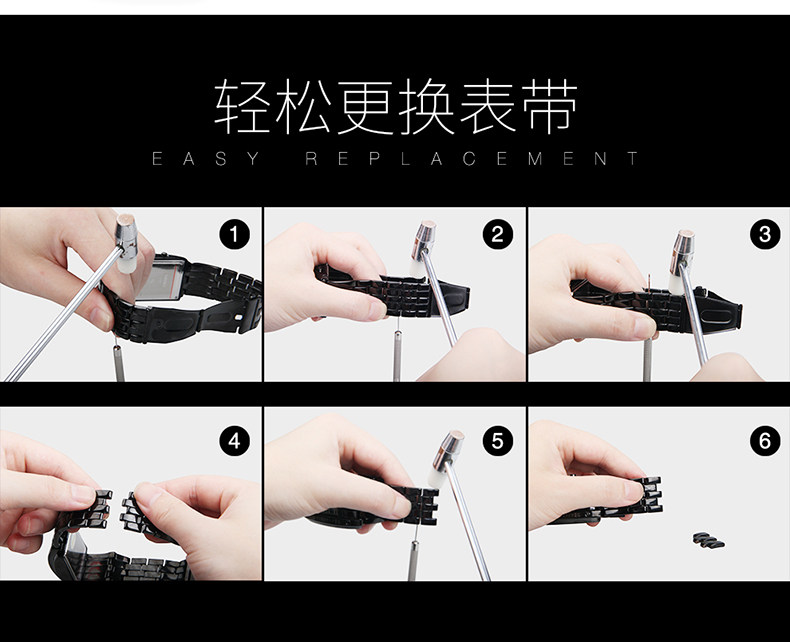 轻松更换表带

EASY REPLACEMENT

1

2

3

4

5

6