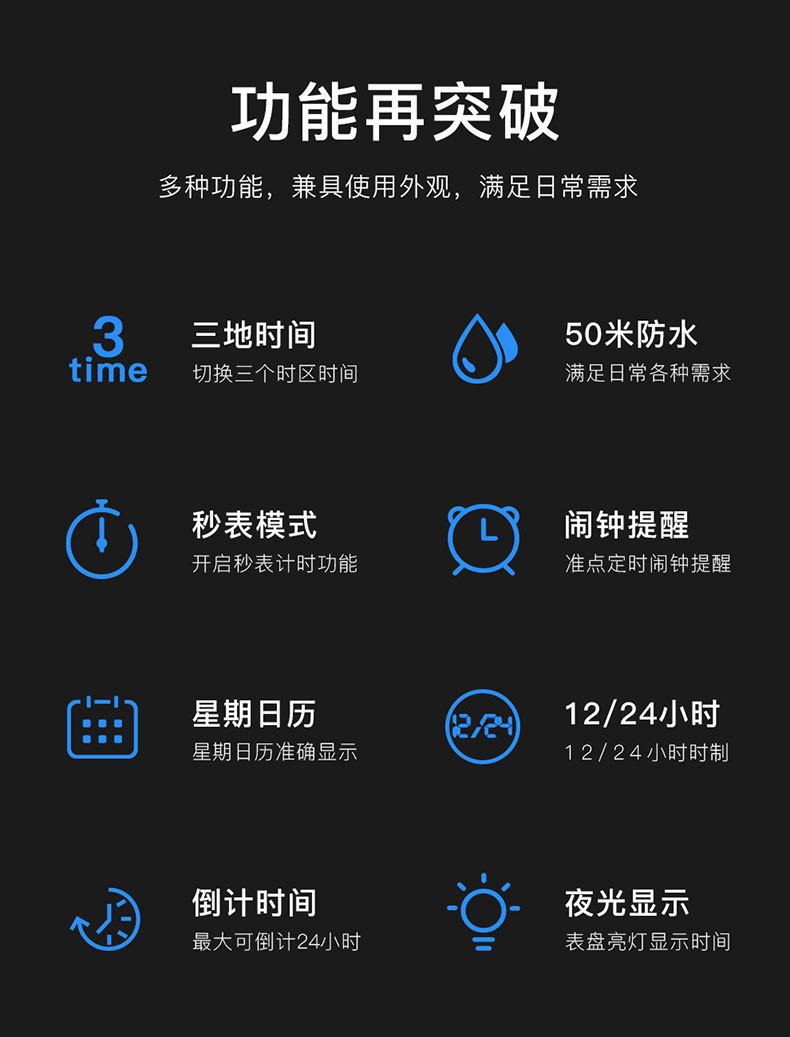 功能再突破

多种功能，兼具使用外观，满足日常需求

3
time

三地时间
切换三个时区时间

50米防水
满足日常各种需求

秒表模式
开启秒表计时功能

闹钟提醒
准点定时闹钟提醒

星期日历
星期日历准确显示

12/24

12/24小时
12/24小时时制

倒计时间
最大可倒计24小时

夜光显示
表盘亮灯显示时间