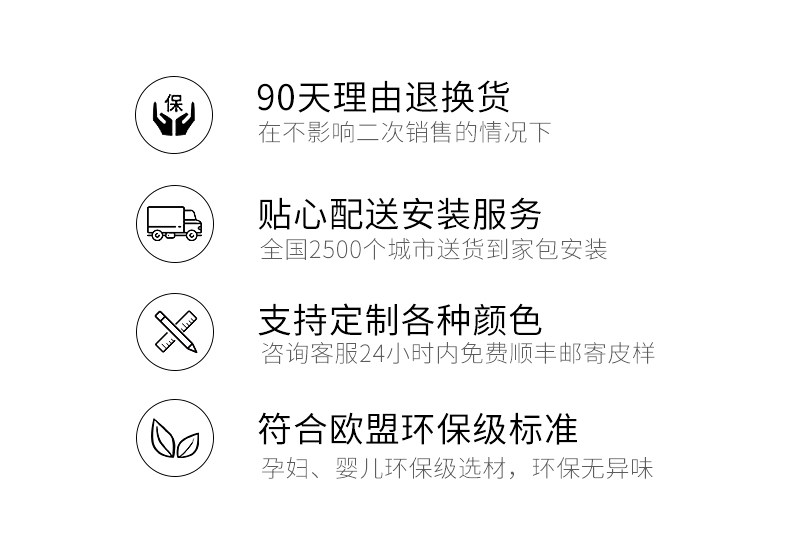 保

90天理由退换货
在不影响二次销售的情况下

贴心配送安装服务
全国2500个城市送货到家包安装

支持定制各种颜色
咨询客服24小时内免费顺丰邮寄皮样

符合欧盟环保级标准
孕妇、婴儿环保级选材，环保无异味