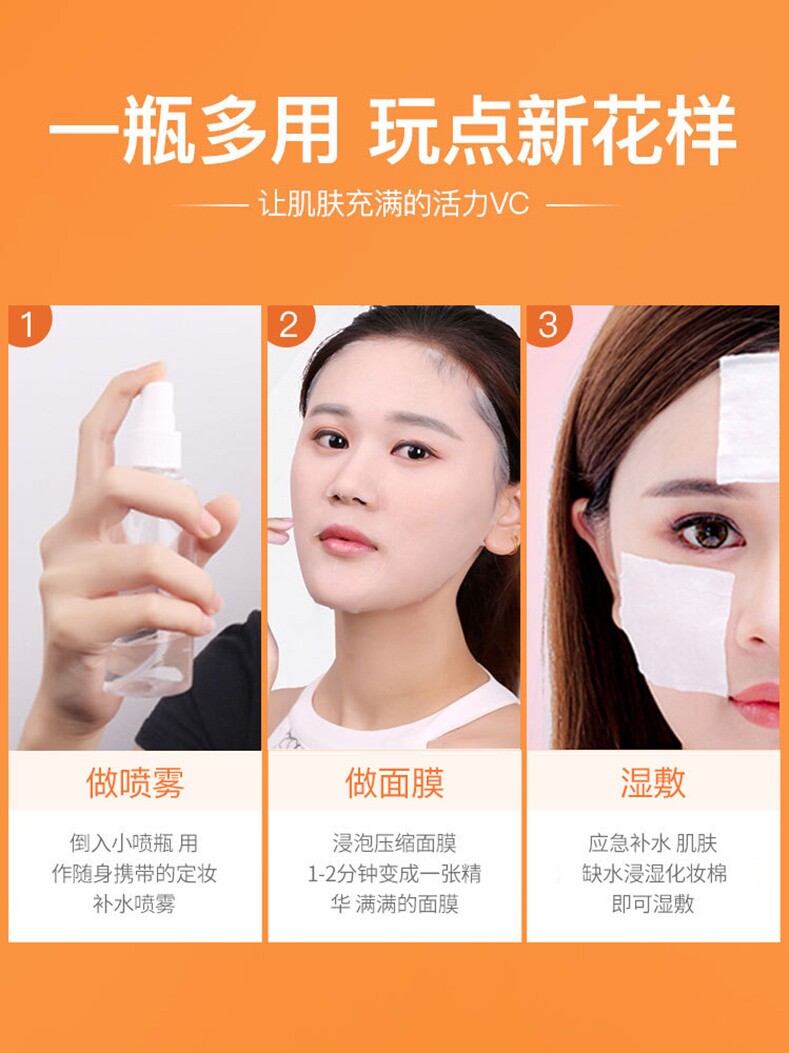 一瓶多用 玩点新花样

让肌肤充满的活力VC

1

做喷雾

倒入小喷瓶 用作随身携带的定妆补水喷雾

2

做面膜

浸泡压缩面膜 1-2分钟变成一张精华 满满的面膜

3

湿敷

应急补水 肌肤缺水浸湿化妆棉即可湿敷