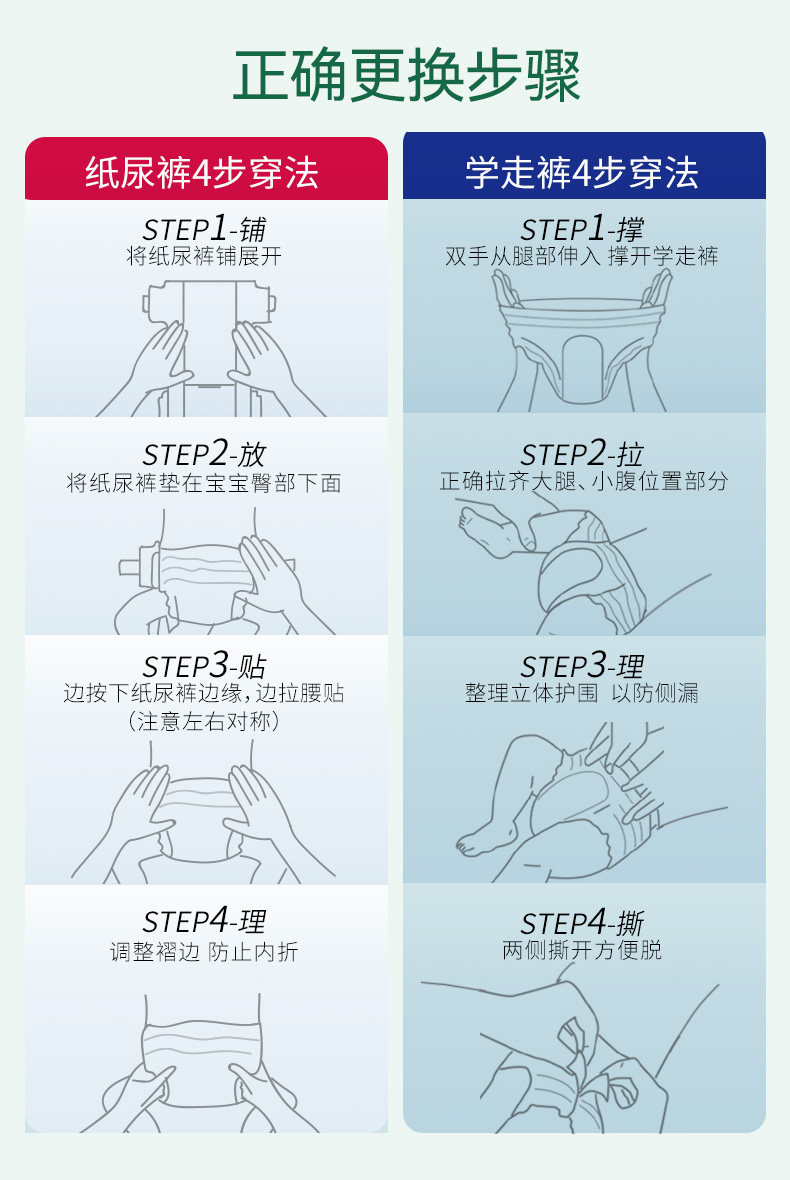 正确更换步骤

纸尿裤4步穿法

STEP1-铺
将纸尿裤铺展开

STEP2-放
将纸尿裤垫在宝宝臀部下面

STEP3-贴
边按下纸尿裤边缘，边拉腰贴
（注意左右对称）

STEP4-理
调整褶边 防止内折

学走裤4步穿法

STEP1-撑
双手从腿部伸入 撑开学走裤

STEP2-拉
正确拉齐大腿、小腹位置部分

STEP3-理
整理立体护围 以防侧漏

STEP4-撕
两侧撕开方便脱